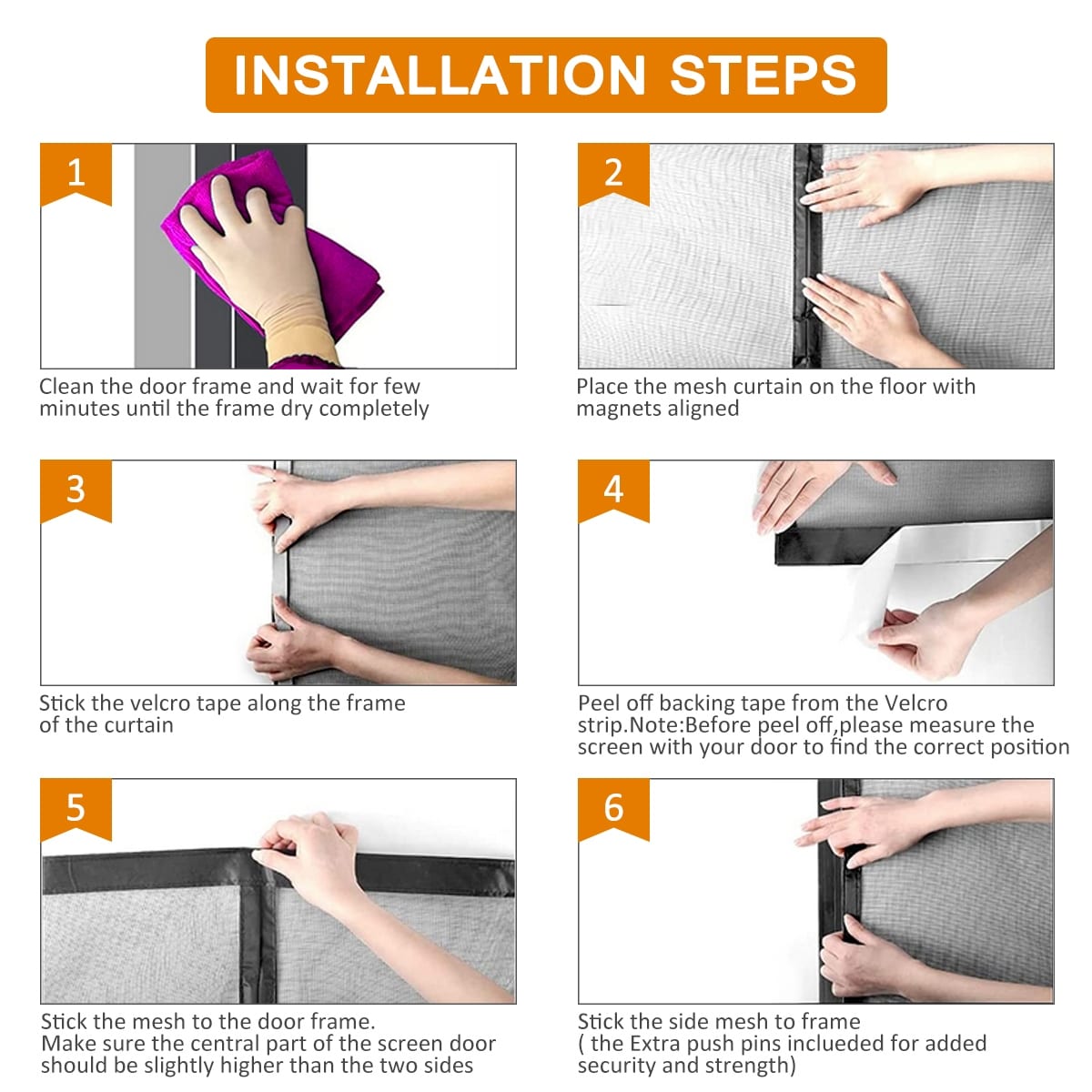 INSTALLATION STEPS

1

Clean the door frame and wait for few minutes until the frame dry completely

2

Place the mesh curtain on the floor with magnets aligned

3

Stick the velcro tape along the frame of the curtain

4

Peel off backing tape from the Velcro strip.Note:Before peel off,please measure the screen with your door to find the correct position

5

Stick the mesh to the door frame.
Make sure the central part of the screen door should be slightly higher than the two sides

6

Stick the side mesh to frame
( the Extra push pins inclueded for added security and strength)