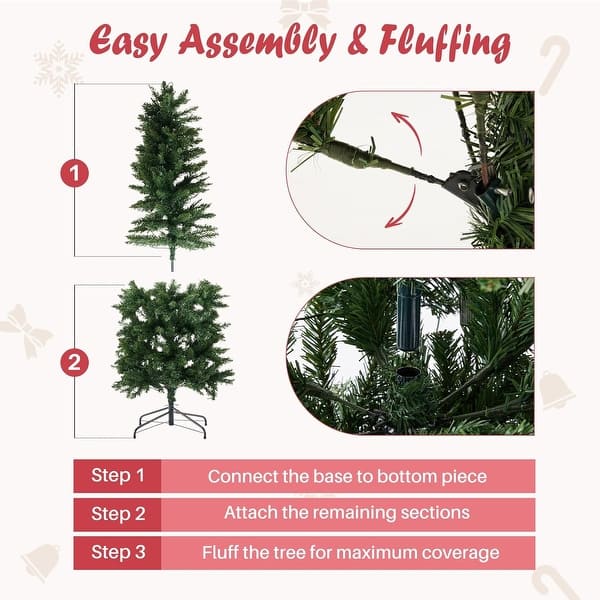 Easy Assembly & Fluffing

1

2

| Step 1 | Connect the base to bottom piece |
|---|---|
| Step 2 | Attach the remaining sections |
| Step 3 | Fluff the tree for maximum coverage |