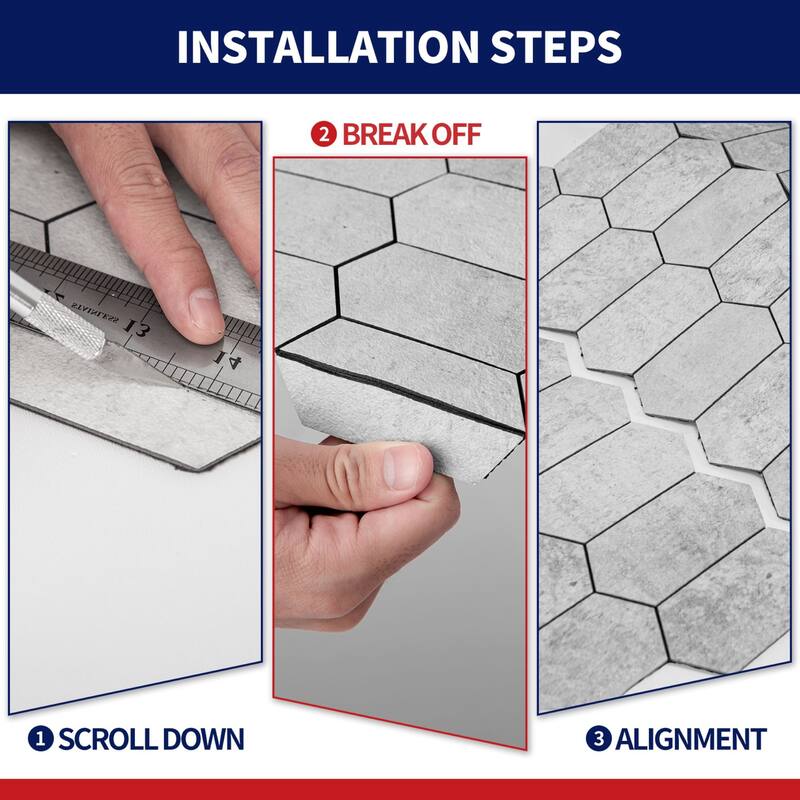 INSTALLATION STEPS

2 BREAK OFF

STAINLESS 13 14

1 SCROLL DOWN

3 ALIGNMENT