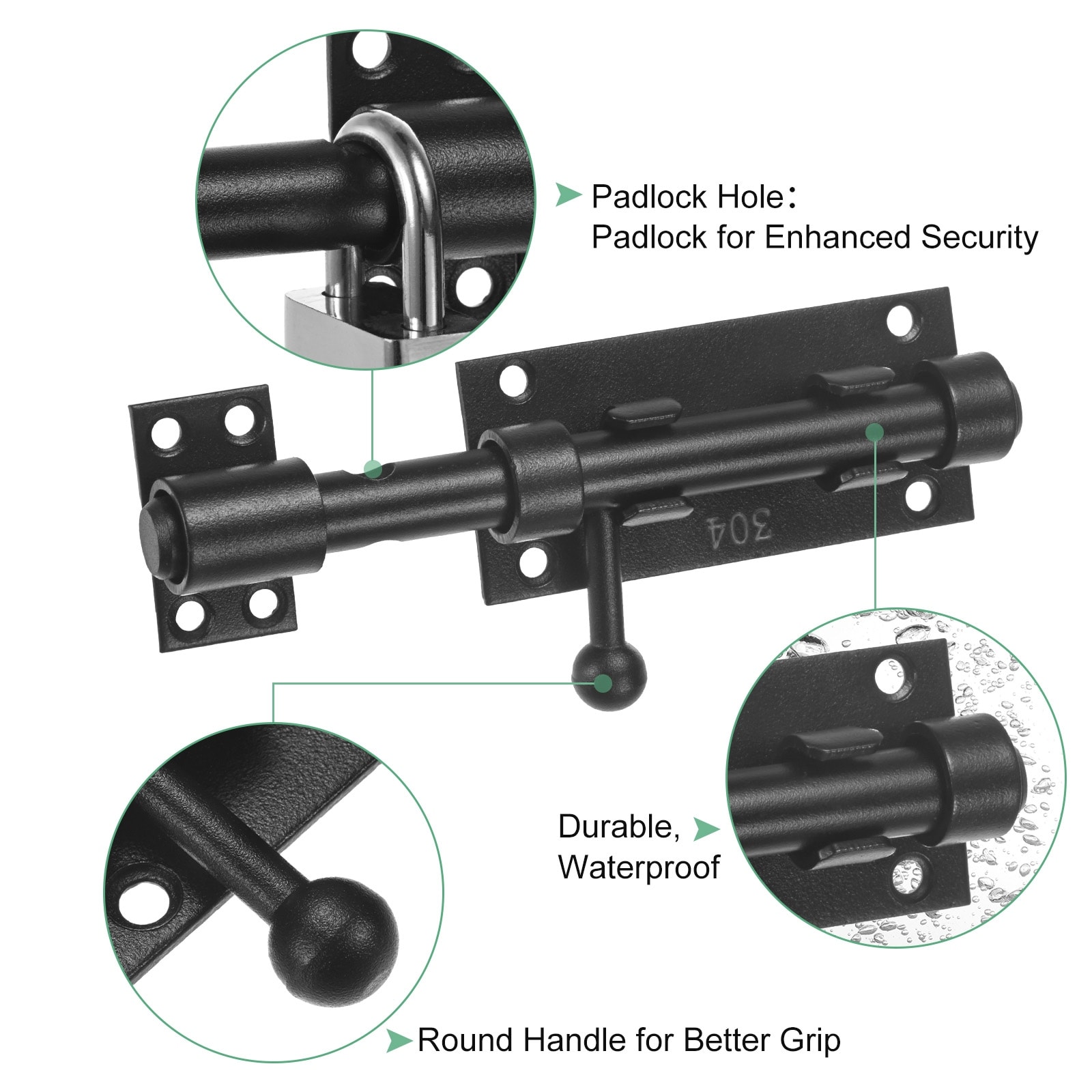 Padlock Hole:
Padlock for Enhanced Security

304

Durable,
Waterproof

Round Handle for Better Grip