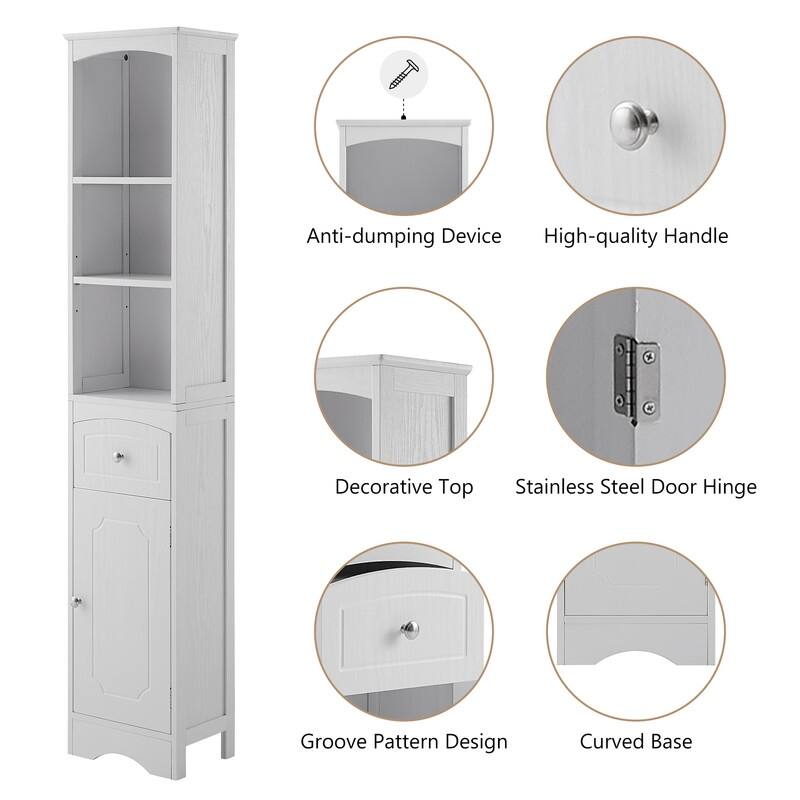 Anti-dumping Device

High-quality Handle

Decorative Top

Stainless Steel Door Hinge

Groove Pattern Design

Curved Base