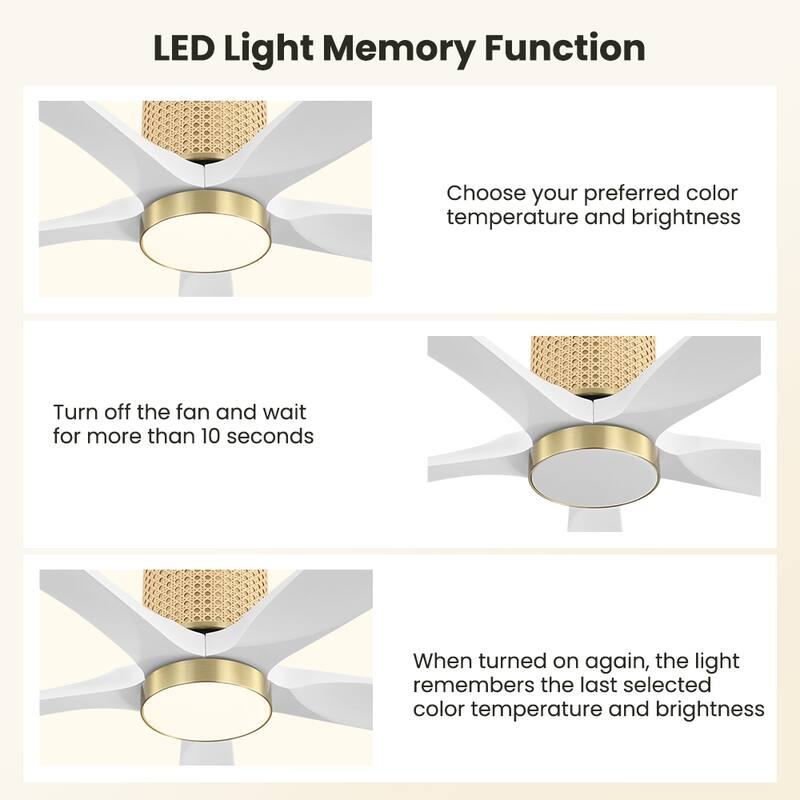 LED Light Memory Function

Choose your preferred color temperature and brightness

Turn off the fan and wait for more than 10 seconds

When turned on again, the light remembers the last selected color temperature and brightness