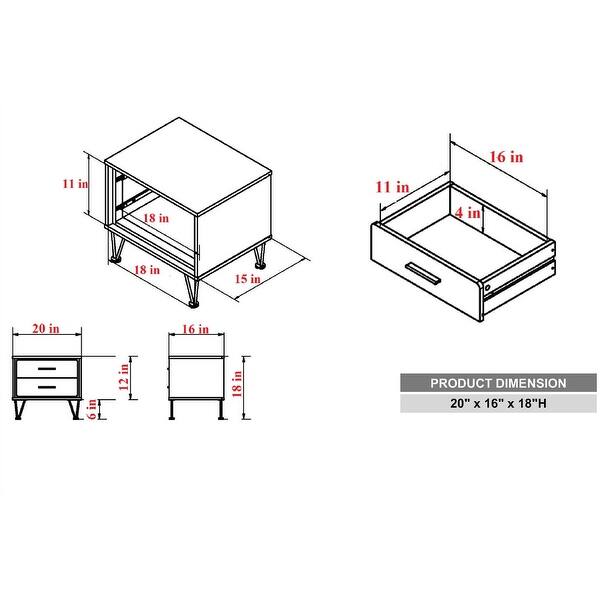 11 in
18 in
18 in
15 in
16 in
11 in
4 in
20 in
12 in
6 in
16 in
18 in
PRODUCT DIMENSION
20" x 16" x 18"H