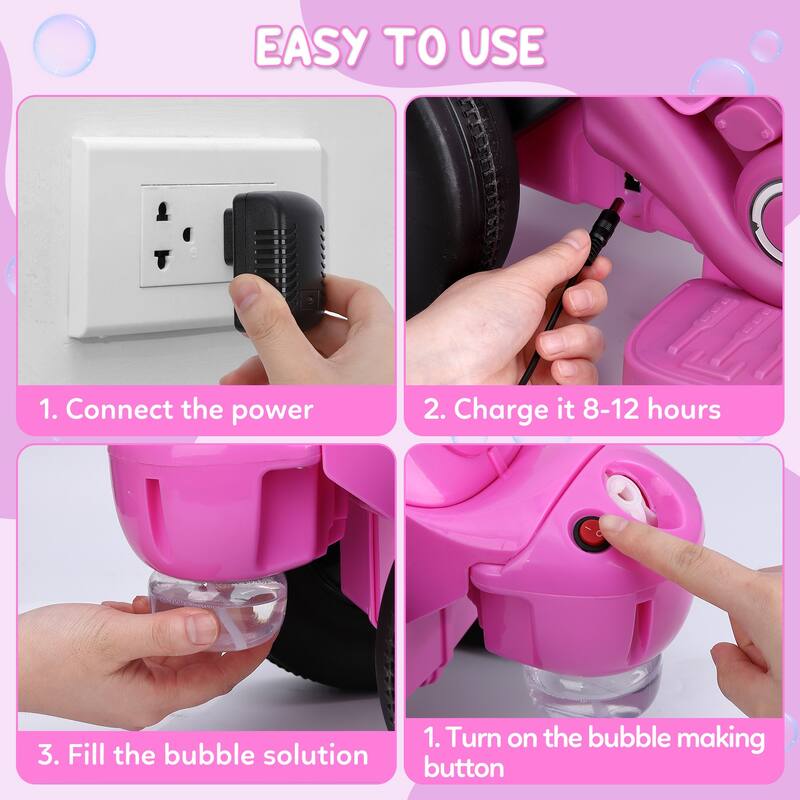 EASY TO USE

1. Connect the power

2. Charge it 8-12 hours

3. Fill the bubble solution

1. Turn on the bubble making button