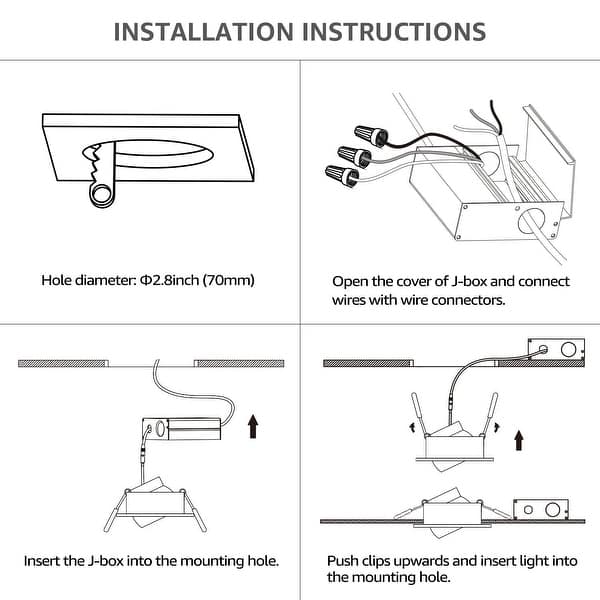 INSTALLATION INSTRUCTIONS

Hole diameter: Φ2.8inch (70mm)

Open the cover of J-box and connect wires with wire connectors.

Insert the J-box into the mounting hole.

Push clips upwards and insert light into the mounting hole.