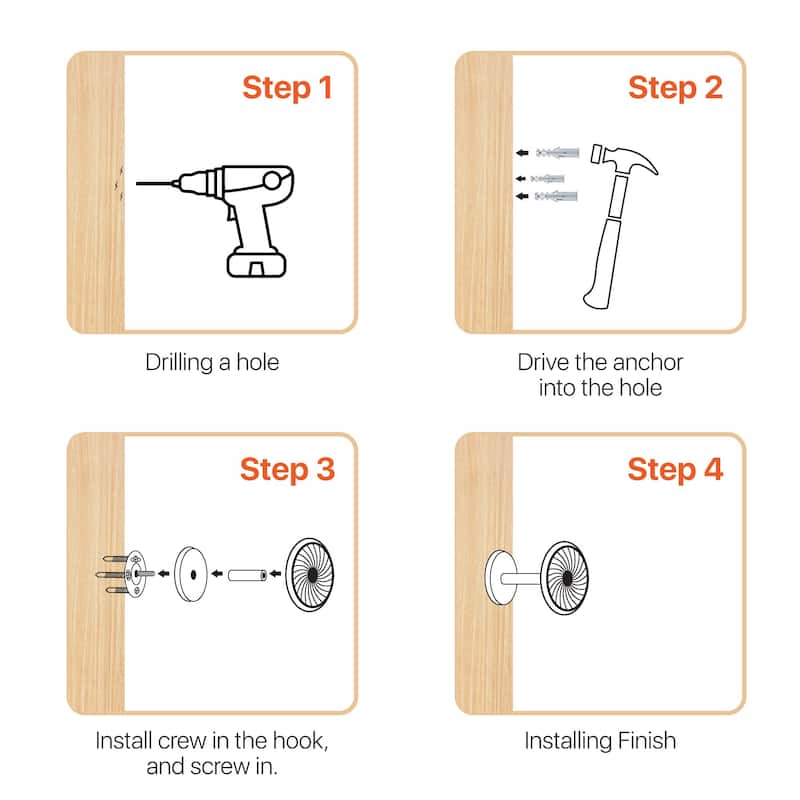 Step 1

Drilling a hole

Step 2

Drive the anchor into the hole

Step 3

Install crew in the hook, and screw in.

Step 4

Installing Finish