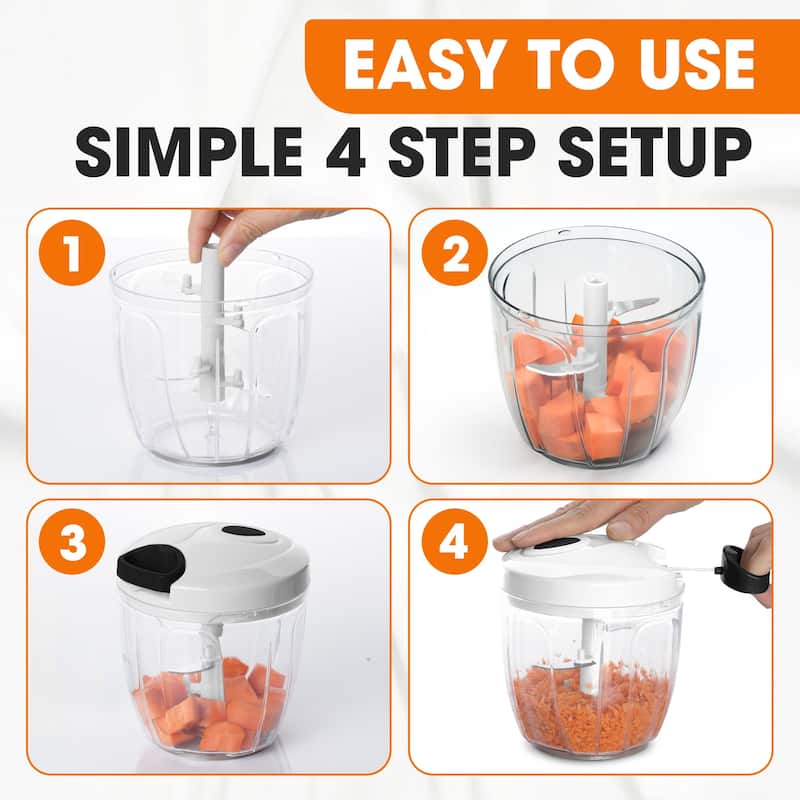 EASY TO USE

SIMPLE 4 STEP SETUP

1

2

3

4