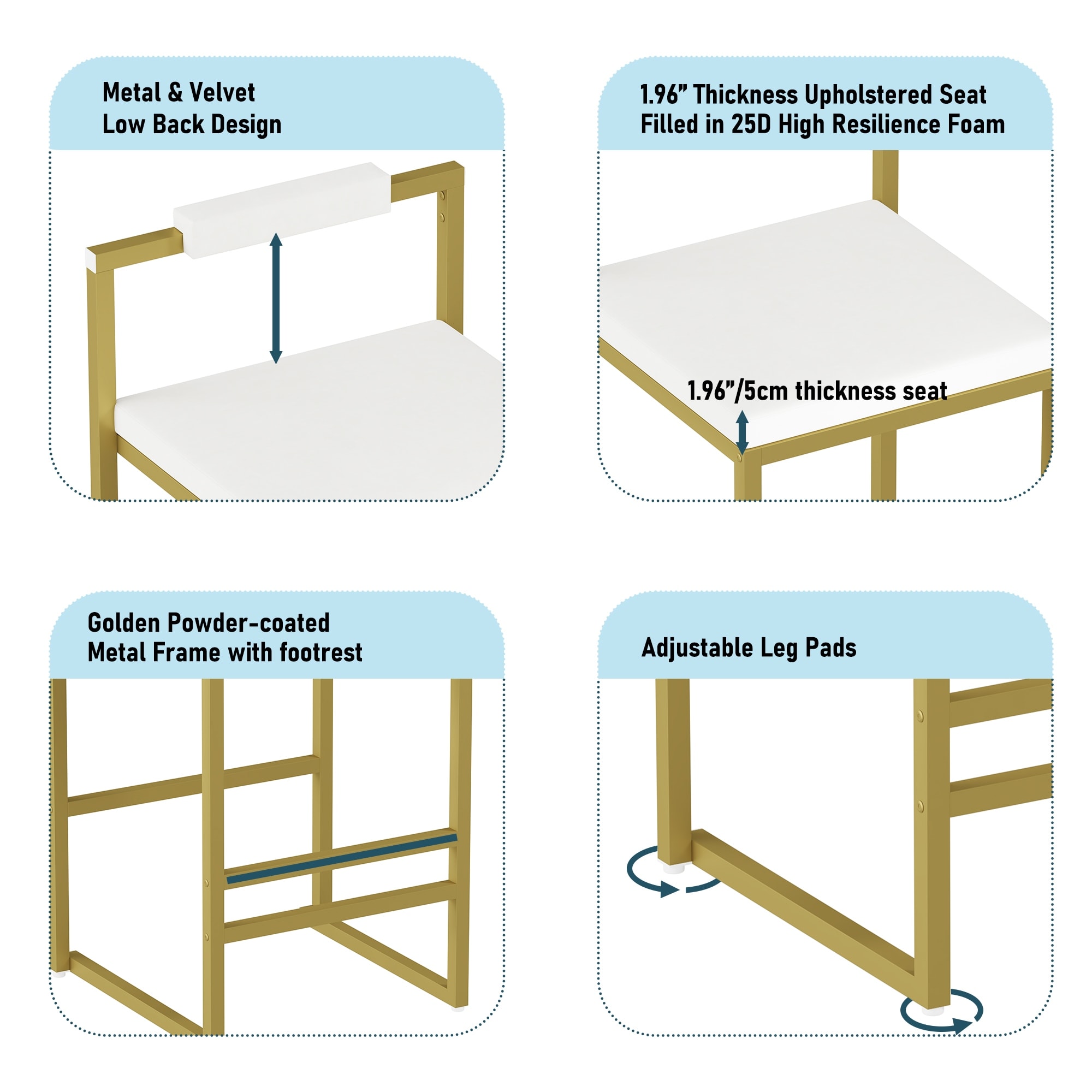 Metal & Velvet
Low Back Design

1.96" Thickness Upholstered Seat
Filled in 25D High Resilience Foam

1.96"/5cm thickness seat

Golden Powder-coated
Metal Frame with footrest

Adjustable Leg Pads