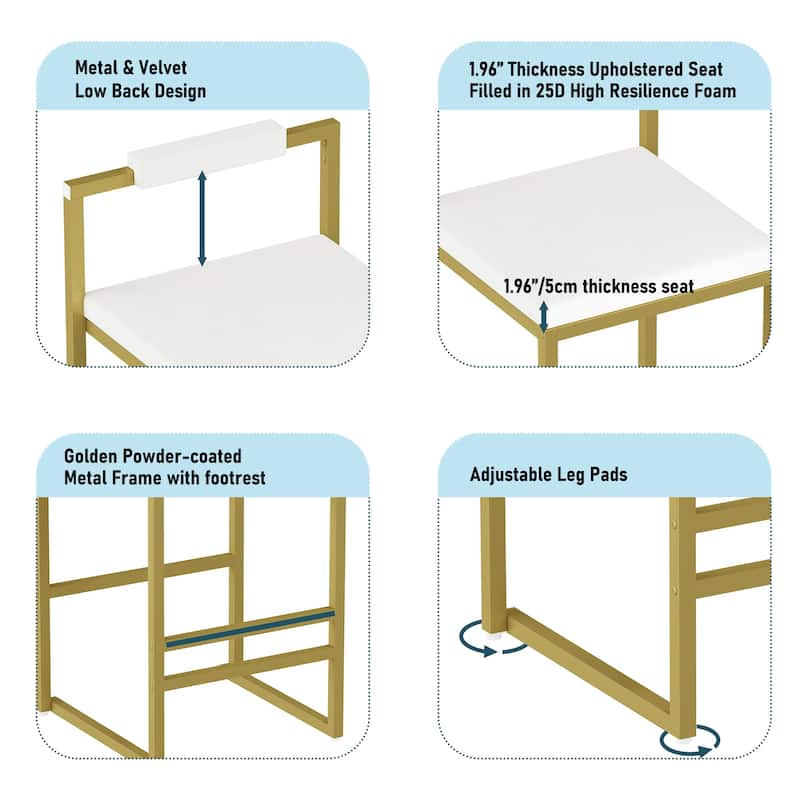 Metal & Velvet
Low Back Design

1.96" Thickness Upholstered Seat
Filled in 25D High Resilience Foam

1.96"/5cm thickness seat

Golden Powder-coated
Metal Frame with footrest

Adjustable Leg Pads