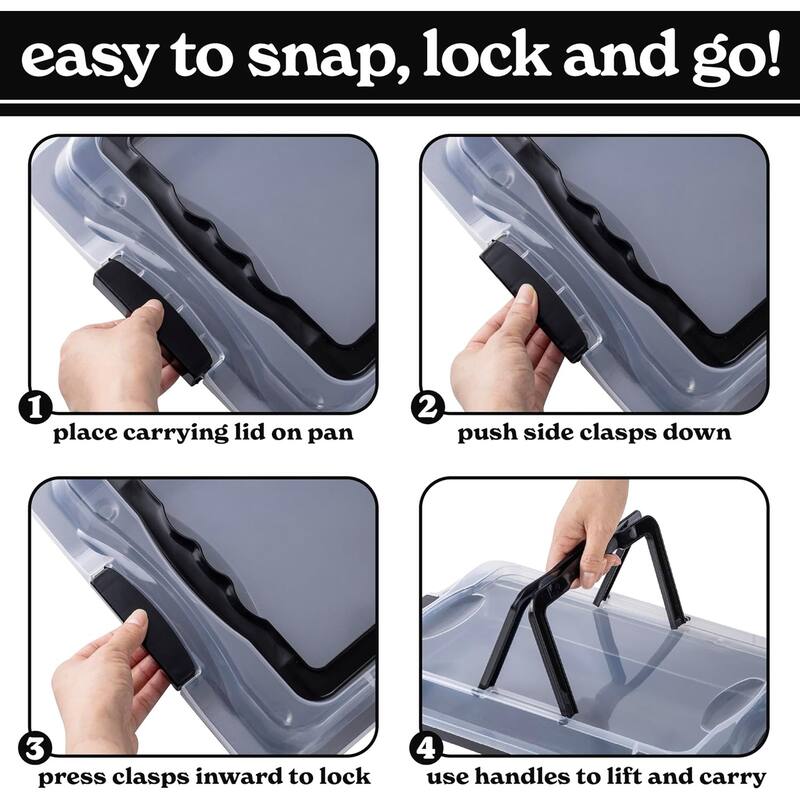 easy to snap, lock and go!

1
place carrying lid on pan

2
push side clasps down

3
press clasps inward to lock

4
use handles to lift and carry