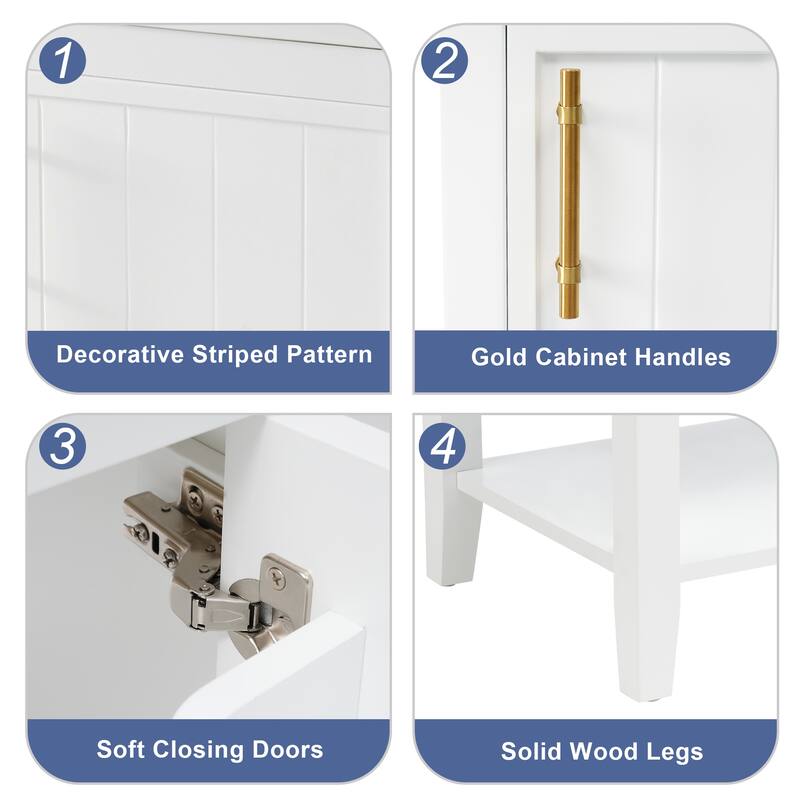 1

Decorative Striped Pattern

2

Gold Cabinet Handles

3

Soft Closing Doors

4

Solid Wood Legs