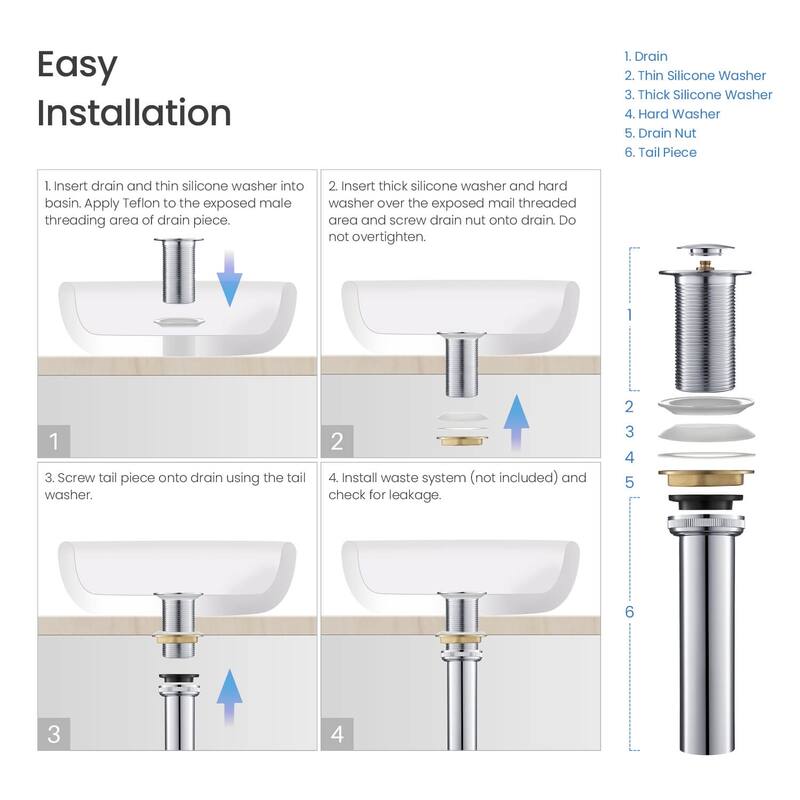 Easy Installation

1. Drain
2. Thin Silicone Washer
3. Thick Silicone Washer
4. Hard Washer
5. Drain Nut
6. Tail Piece

1. Insert drain and thin silicone washer into basin. Apply Teflon to the exposed male threading area of drain piece.

1

2. Insert thick silicone washer and hard washer over the exposed mail threaded area and screw drain nut onto drain. Do not overtighten.

2

3. Screw tail piece onto drain using the tail washer.

3

4. Install waste system (not included) and check for leakage.

4

1
2
3
4
5
6