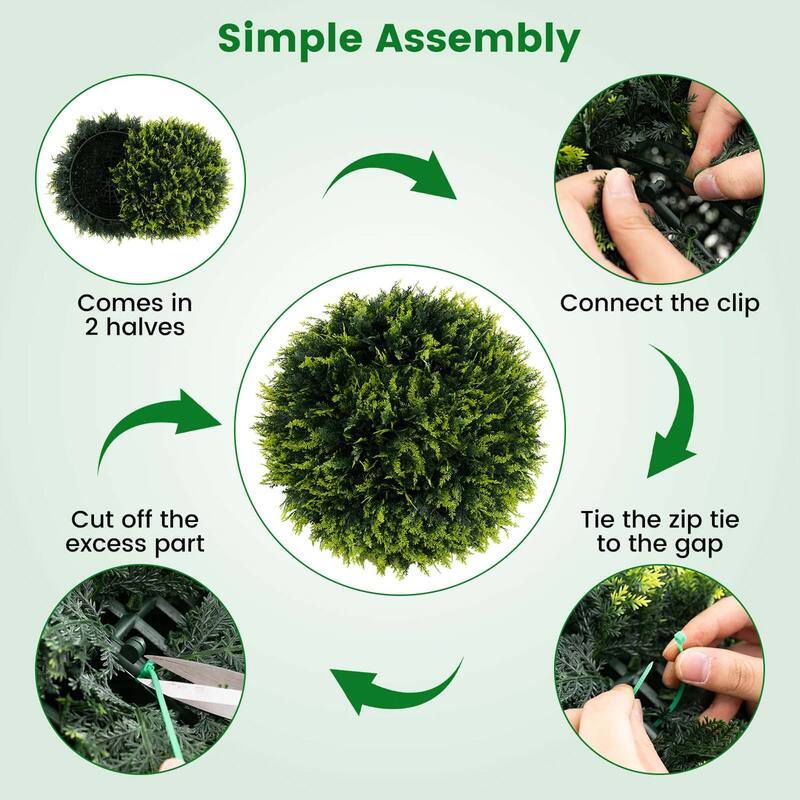 Simple Assembly

Comes in 2 halves

Connect the clip

Tie the zip tie to the gap

Cut off the excess part