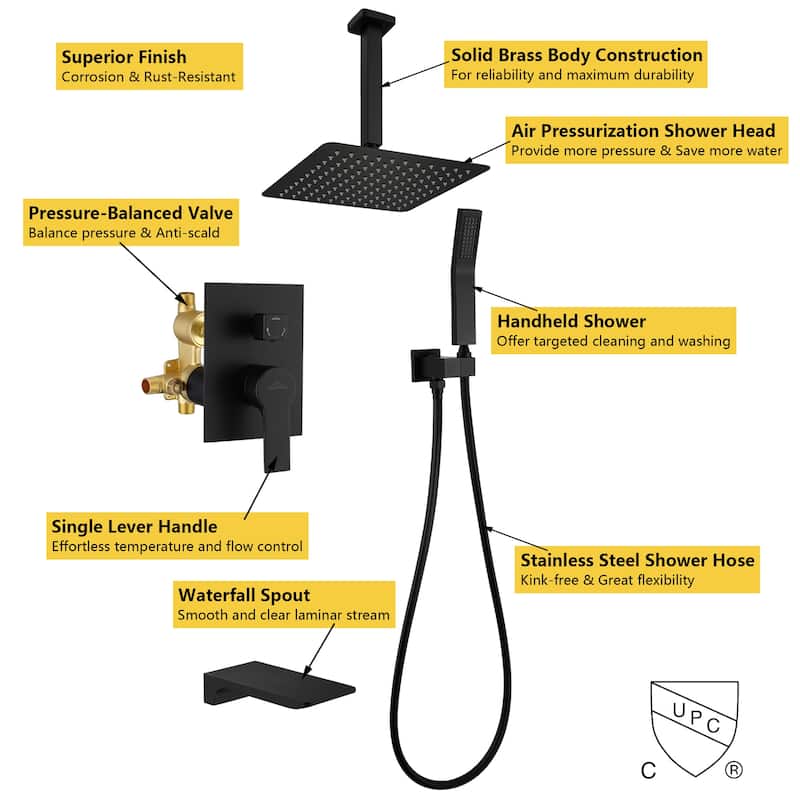 Superior Finish
Corrosion & Rust-Resistant

Solid Brass Body Construction
For reliability and maximum durability

Air Pressurization Shower Head
Provide more pressure & Save more water

Pressure-Balanced Valve
Balance pressure & Anti-scald

Handheld Shower
Offer targeted cleaning and washing

Single Lever Handle
Effortless temperature and flow control

Stainless Steel Shower Hose
Kink-free & Great flexibility

Waterfall Spout
Smooth and clear laminar stream

UPC
C ®