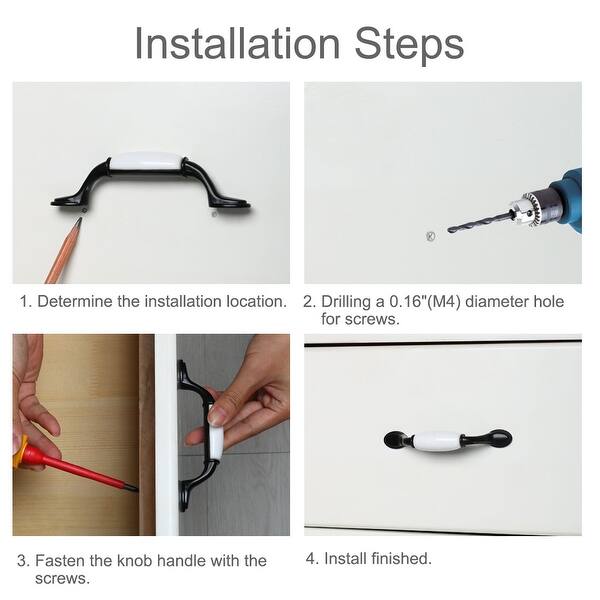 Installation Steps

1. Determine the installation location.

2. Drilling a 0.16"(M4) diameter hole for screws.

3. Fasten the knob handle with the screws.

4. Install finished.