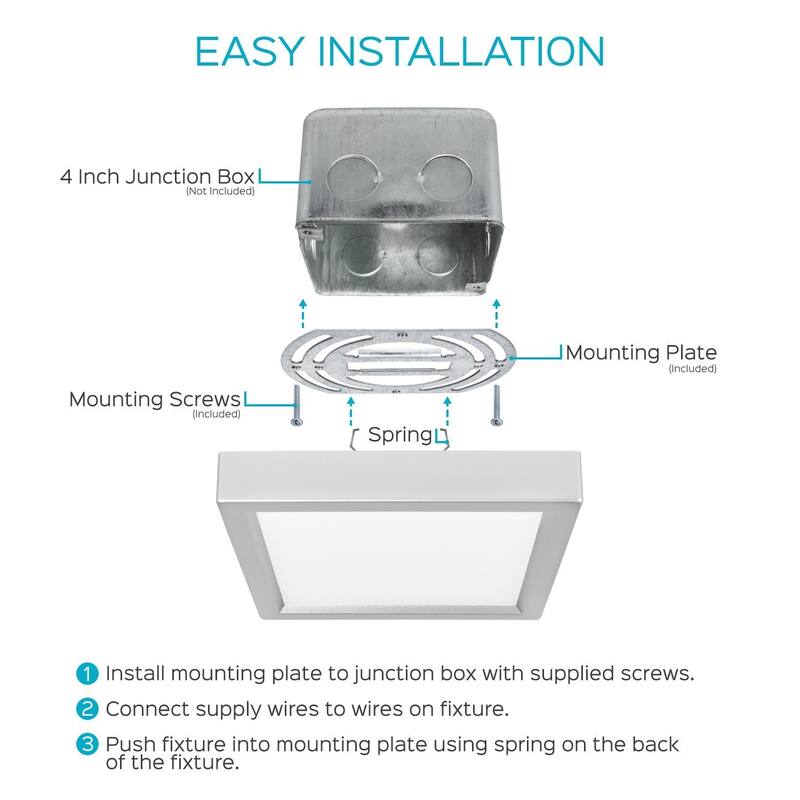 EASY INSTALLATION

4 Inch Junction Box
(Not Included)

Mounting Plate
(Included)

Mounting Screws
(Included)

Spring

1 Install mounting plate to junction box with supplied screws.

2 Connect supply wires to wires on fixture.

3 Push fixture into mounting plate using spring on the back of the fixture.