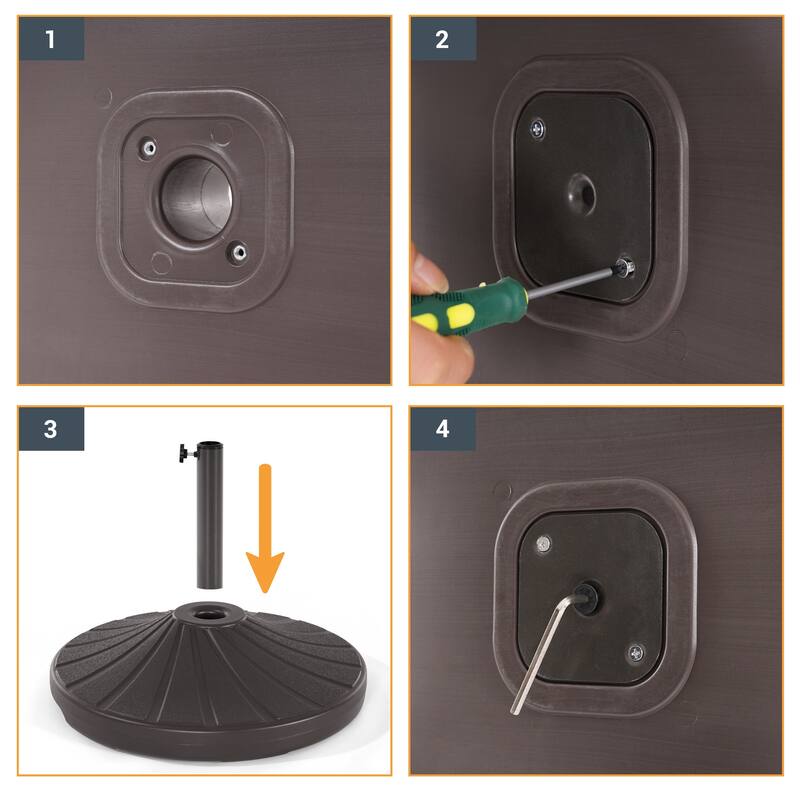 1

2

3

4