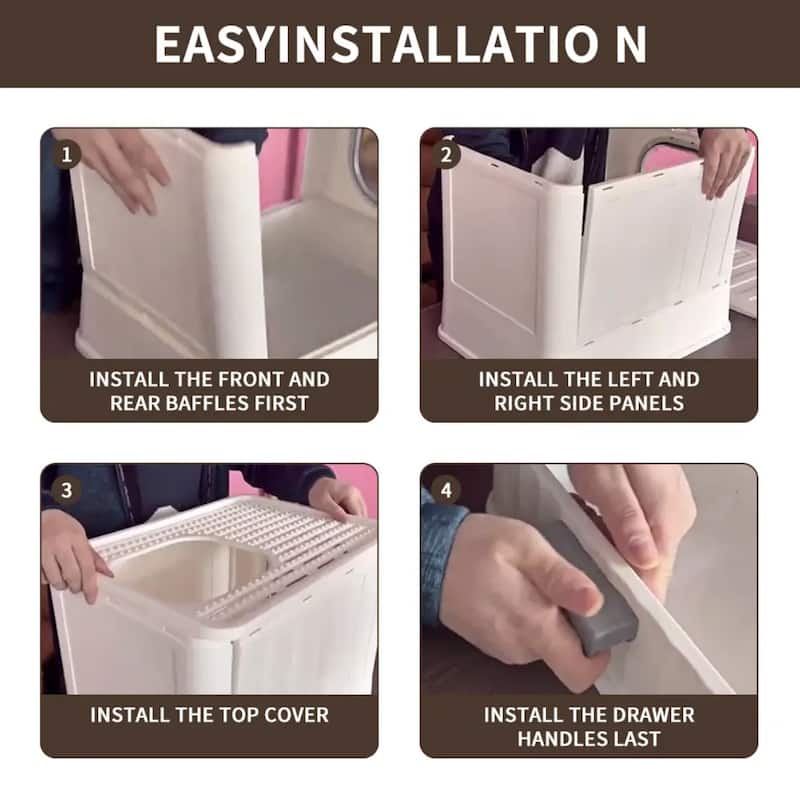 EASYINSTALLATIO N

1

INSTALL THE FRONT AND REAR BAFFLES FIRST

2

INSTALL THE LEFT AND RIGHT SIDE PANELS

3

INSTALL THE TOP COVER

4

INSTALL THE DRAWER HANDLES LAST