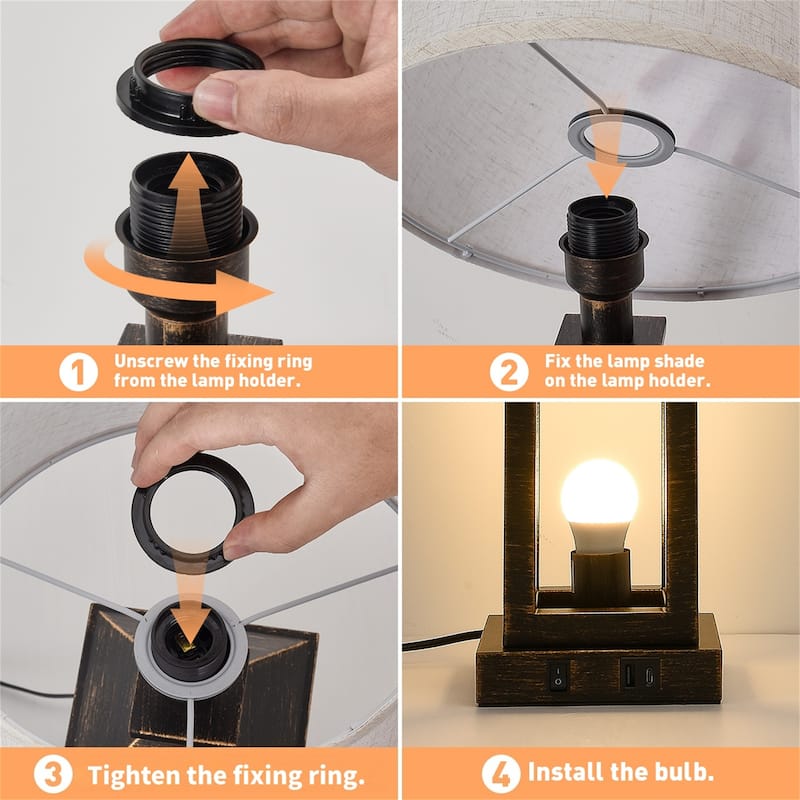 1 Unscrew the fixing ring from the lamp holder.

2 Fix the lamp shade on the lamp holder.

3 Tighten the fixing ring.

4 Install the bulb.