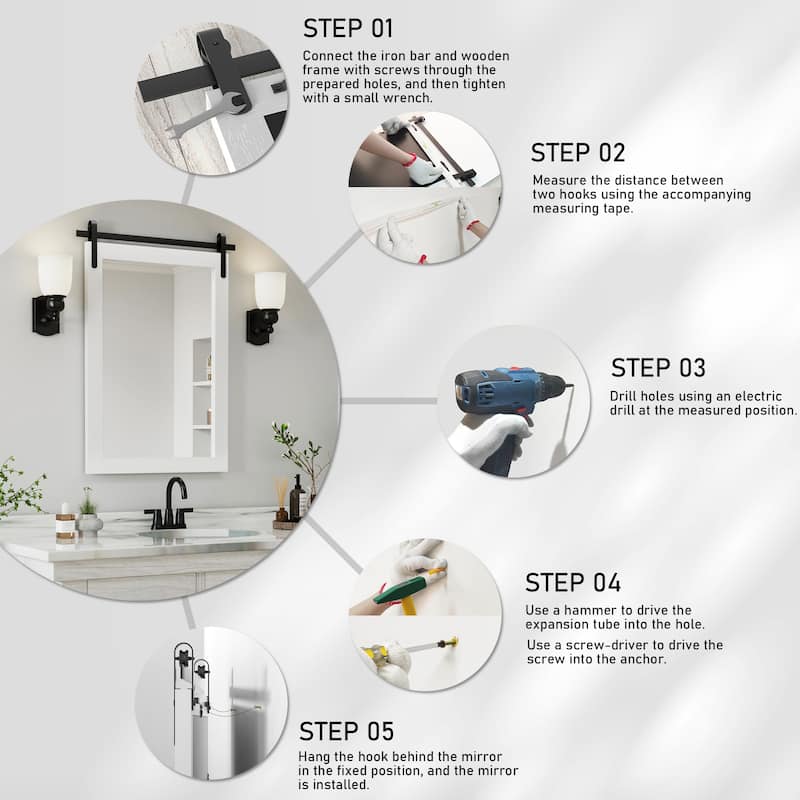 STEP 01

Connect the iron bar and wooden frame with screws through the prepared holes, and then tighten with a small wrench.

STEP 02

Measure the distance between two hooks using the accompanying measuring tape.

STEP 03

Drill holes using an electric drill at the measured position.

STEP 04

Use a hammer to drive the expansion tube into the hole.

Use a screw-driver to drive the screw into the anchor.

STEP 05

Hang the hook behind the mirror in the fixed position, and the mirror is installed.