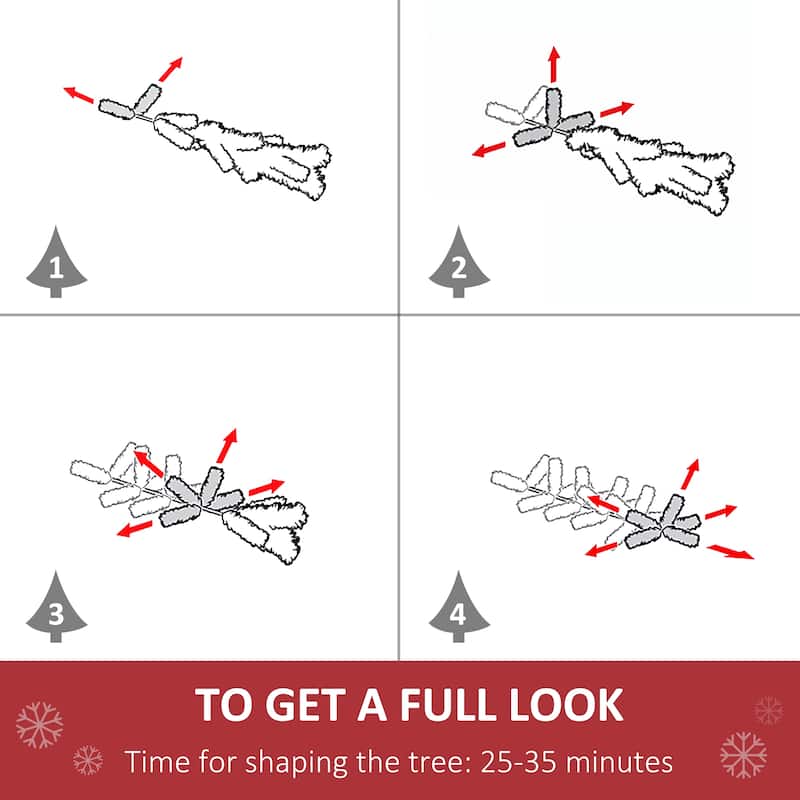 1

2

3

4

TO GET A FULL LOOK

Time for shaping the tree: 25-35 minutes