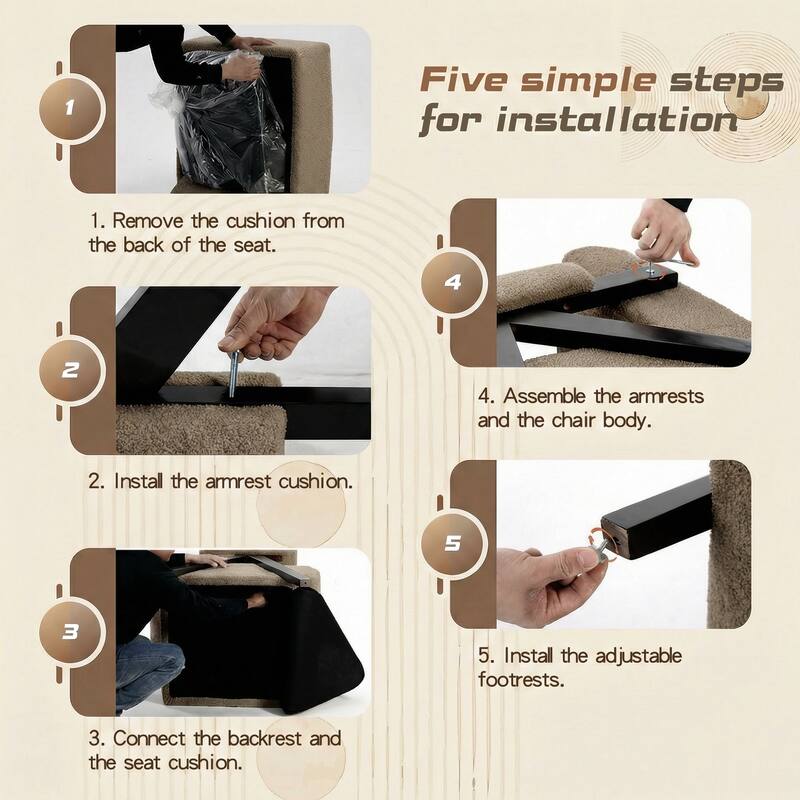 Five simple steps for installation

1

1. Remove the cushion from the back of the seat.

2

2. Install the armrest cushion.

3

3. Connect the backrest and the seat cushion.

4

4. Assemble the armrests and the chair body.

5

5. Install the adjustable footrests.