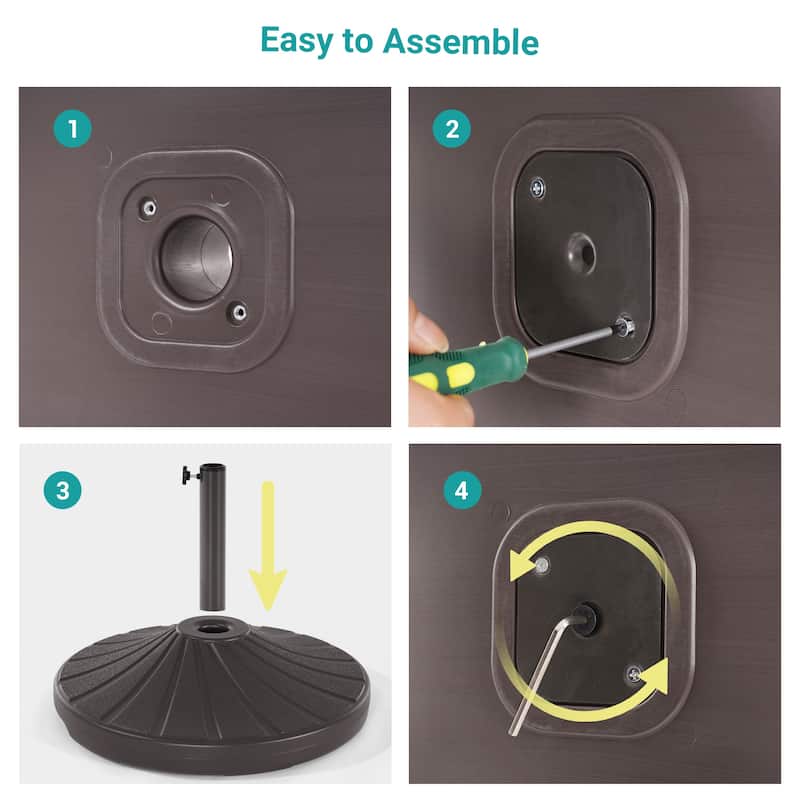 Easy to Assemble

1

2

3

4