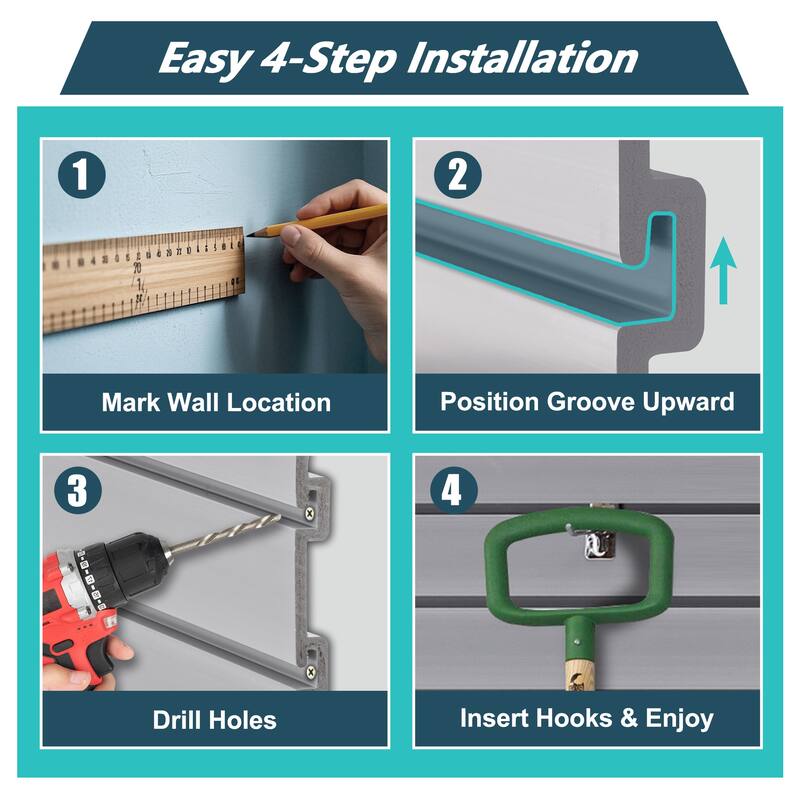 Easy 4-Step Installation

1

Mark Wall Location

2

Position Groove Upward

3

Drill Holes

4

Insert Hooks & Enjoy