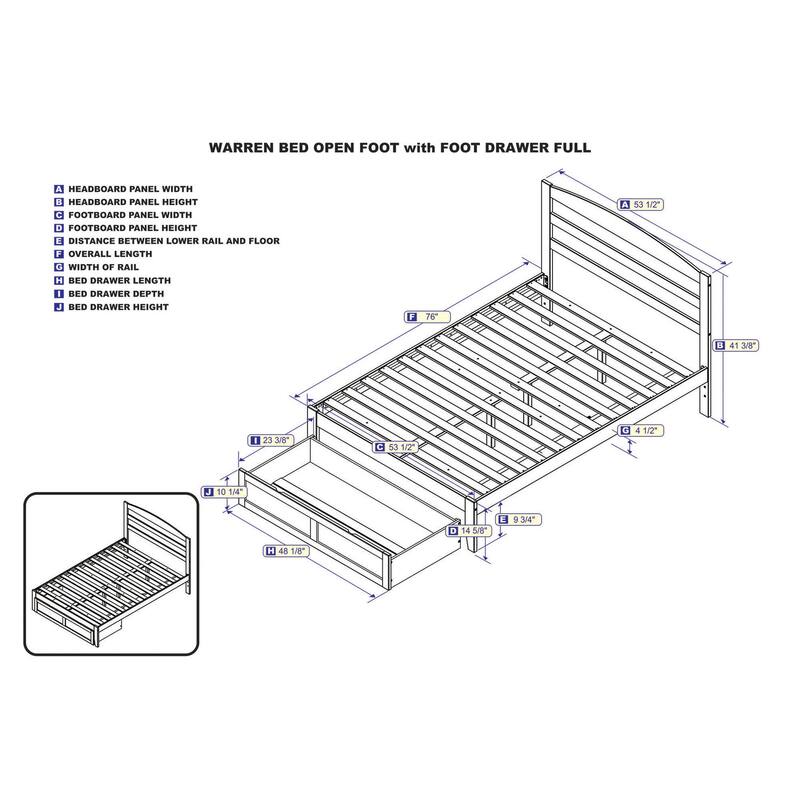 WARREN BED OPEN FOOT with FOOT DRAWER FULL

A HEADBOARD PANEL WIDTH
B HEADBOARD PANEL HEIGHT
C FOOTBOARD PANEL WIDTH
D FOOTBOARD PANEL HEIGHT
E DISTANCE BETWEEN LOWER RAIL AND FLOOR
F OVERALL LENGTH
G WIDTH OF RAIL
H BED DRAWER LENGTH
I BED DRAWER DEPTH
J BED DRAWER HEIGHT

A 53 1/2"
F 76"
B 41 3/8"
G 4 1/2"
I 23 3/8"
C 53 1/2"
J 10 1/4"
E 9 3/4"
D 14 5/8"
H 48 1/8"