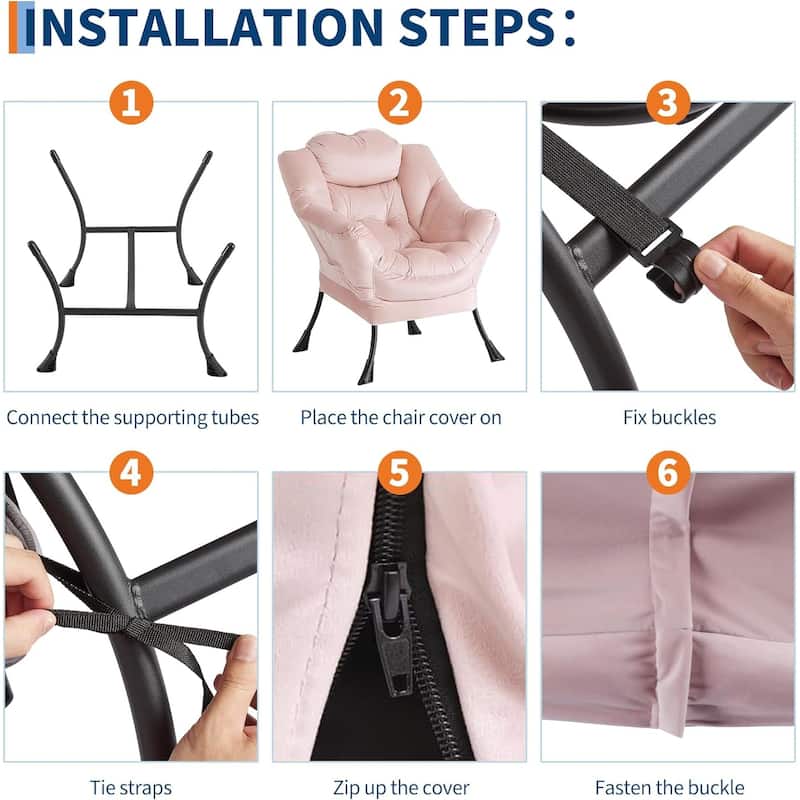 INSTALLATION STEPS:

1

Connect the supporting tubes

2

Place the chair cover on

3

Fix buckles

4

Tie straps

5

Zip up the cover

6

Fasten the buckle