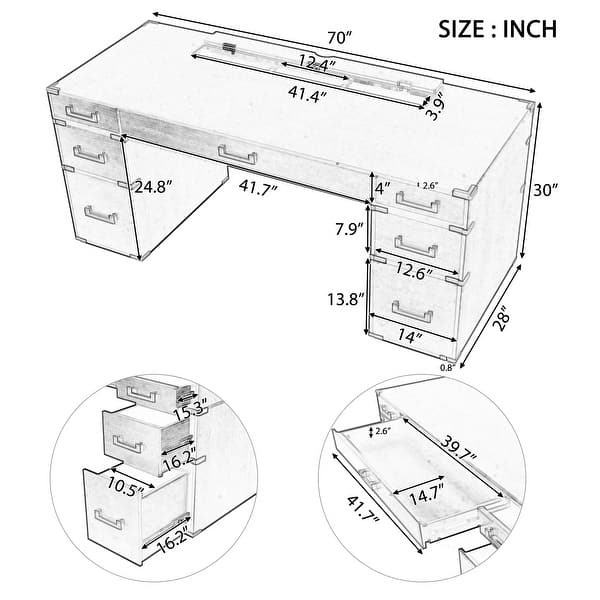 SIZE : INCH

70″

12.4″

41.4″

3.9″

24.8″

41.7″

4″

2.6″

30″

7.9″

12.6″

13.8″

14″

28″

0.8″

15.3″

16.2″

10.5″

16.2″

2.6″

39.7″

14.7″

41.7″