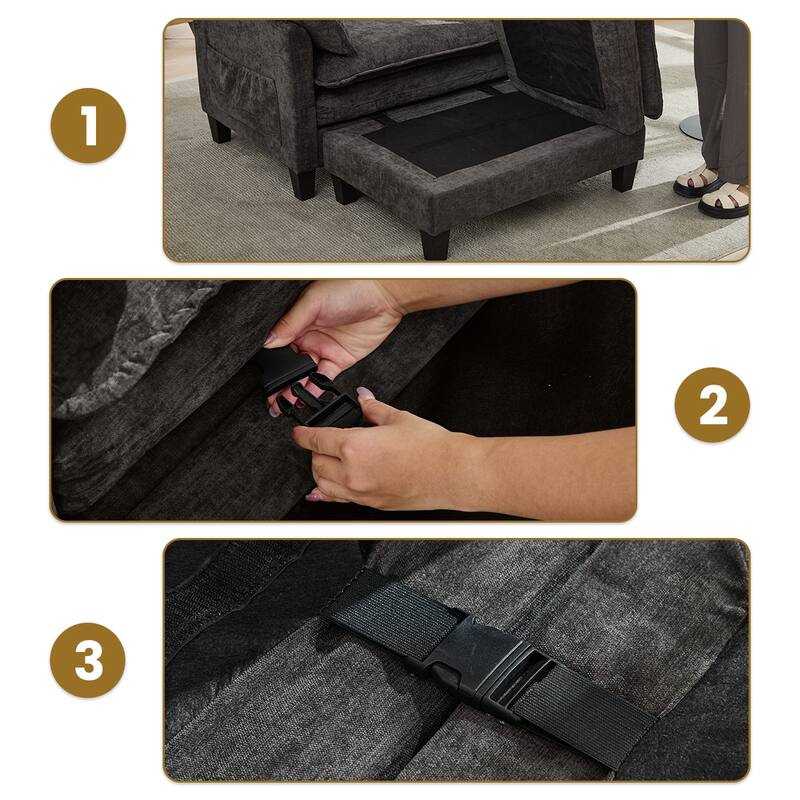 1

2

3