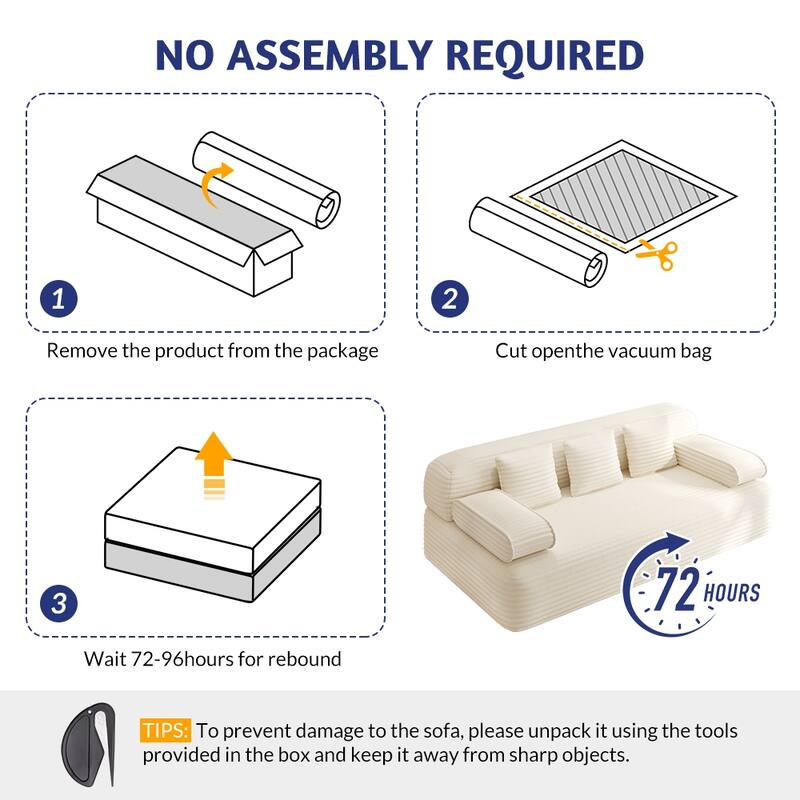 NO ASSEMBLY REQUIRED

1

Remove the product from the package

2

Cut openthe vacuum bag

3

Wait 72-96hours for rebound

72 HOURS

TIPS: To prevent damage to the sofa, please unpack it using the tools provided in the box and keep it away from sharp objects.