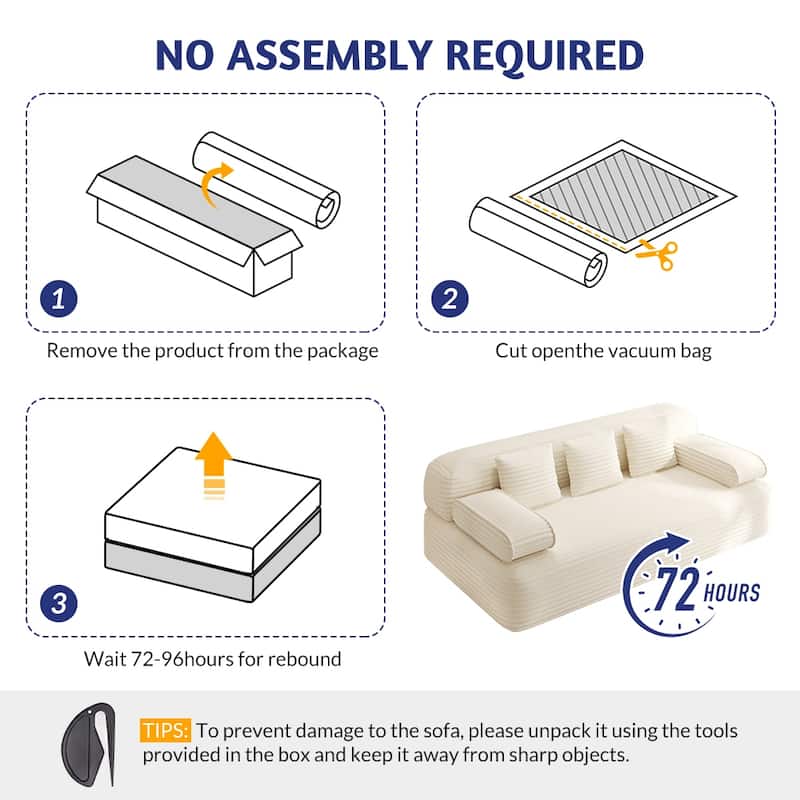 NO ASSEMBLY REQUIRED

1
Remove the product from the package

2
Cut openthe vacuum bag

3
Wait 72-96hours for rebound

72 HOURS

TIPS: To prevent damage to the sofa, please unpack it using the tools provided in the box and keep it away from sharp objects.