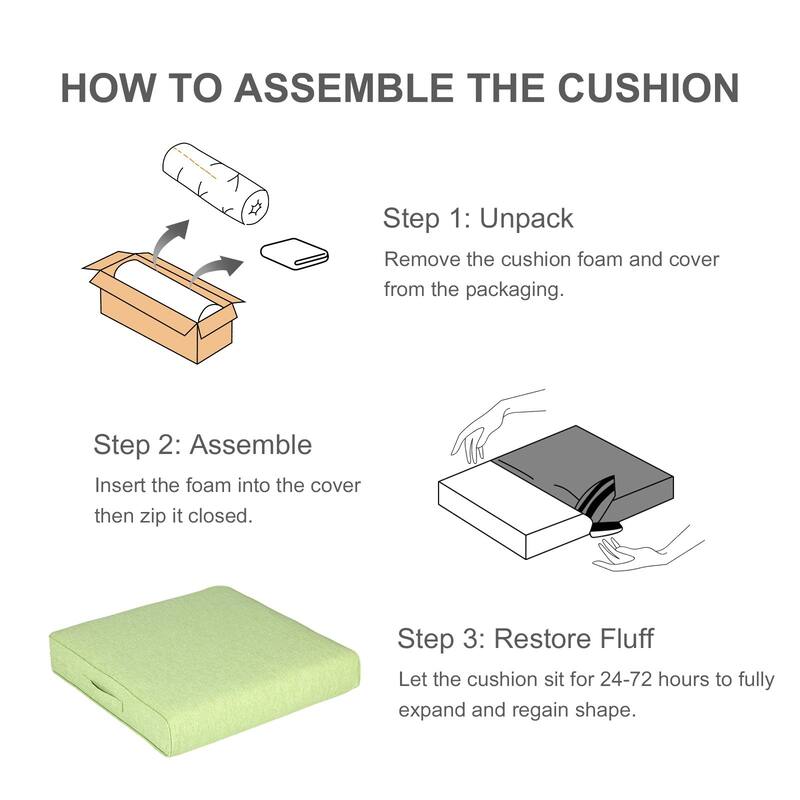 HOW TO ASSEMBLE THE CUSHION

Step 1: Unpack

Remove the cushion foam and cover from the packaging.

Step 2: Assemble

Insert the foam into the cover then zip it closed.

Step 3: Restore Fluff

Let the cushion sit for 24-72 hours to fully expand and regain shape.