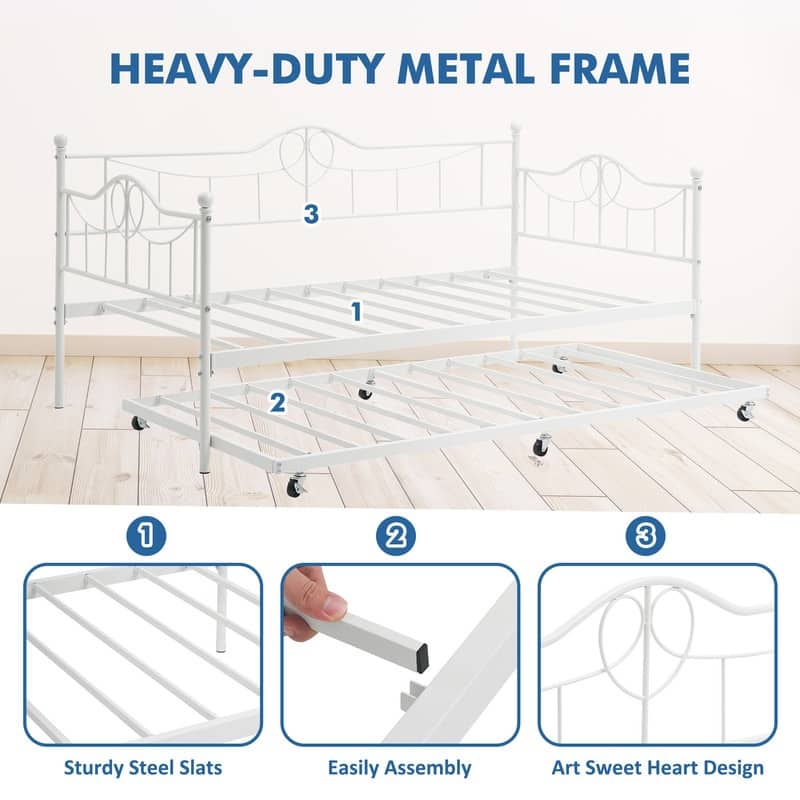 HEAVY-DUTY METAL FRAME

3

1

2

1

2

3

Sturdy Steel Slats

Easily Assembly

Art Sweet Heart Design