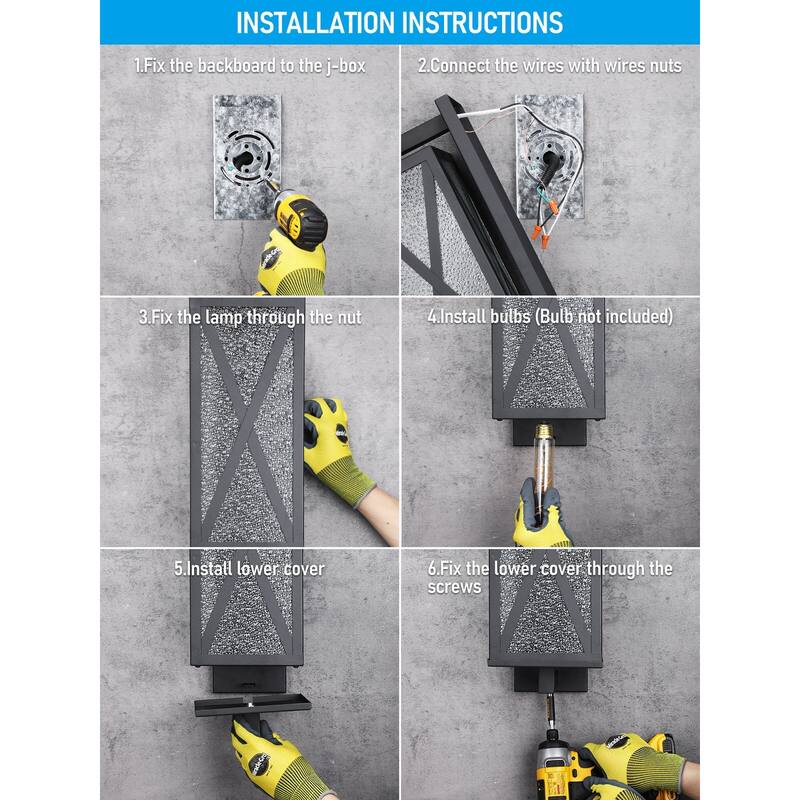 INSTALLATION INSTRUCTIONS

1.Fix the backboard to the j-box

2.Connect the wires with wires nuts

3.Fix the lamp through the nut

4.Install bulbs (Bulb not included)

5.Install lower cover

6.Fix the lower cover through the screws