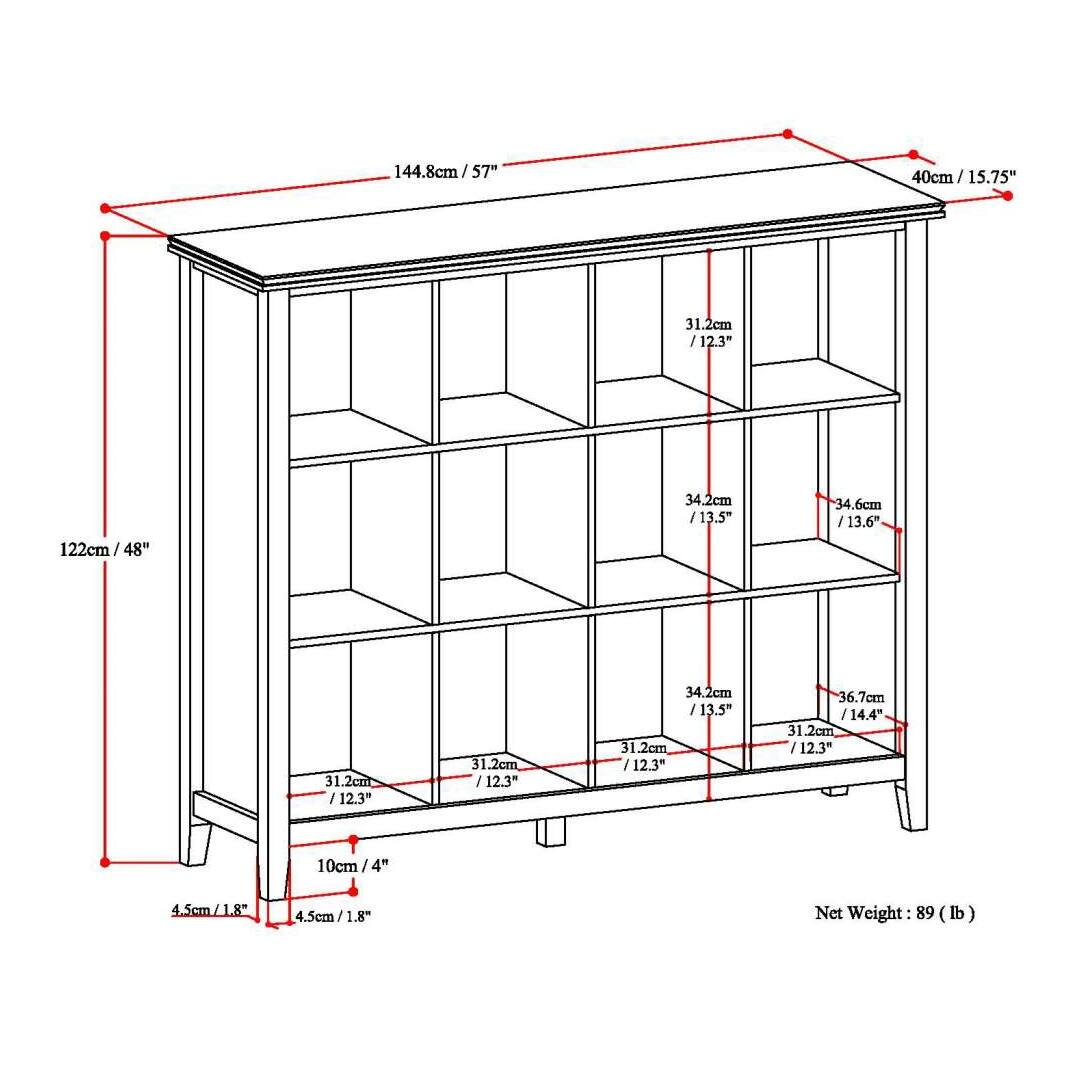 144.8cm / 57"

40cm / 15.75"

122cm / 48"

31.2cm / 12.3"

34.2cm / 13.5"

34.6cm / 13.6"

34.2cm / 13.5"

36.7cm / 14.4"

31.2cm / 12.3"

31.2cm / 12.3"

31.2cm / 12.3"

31.2cm / 12.3"

10cm / 4"

4.5cm / 1.8"

4.5cm / 1.8"

Net Weight : 89 ( lb )