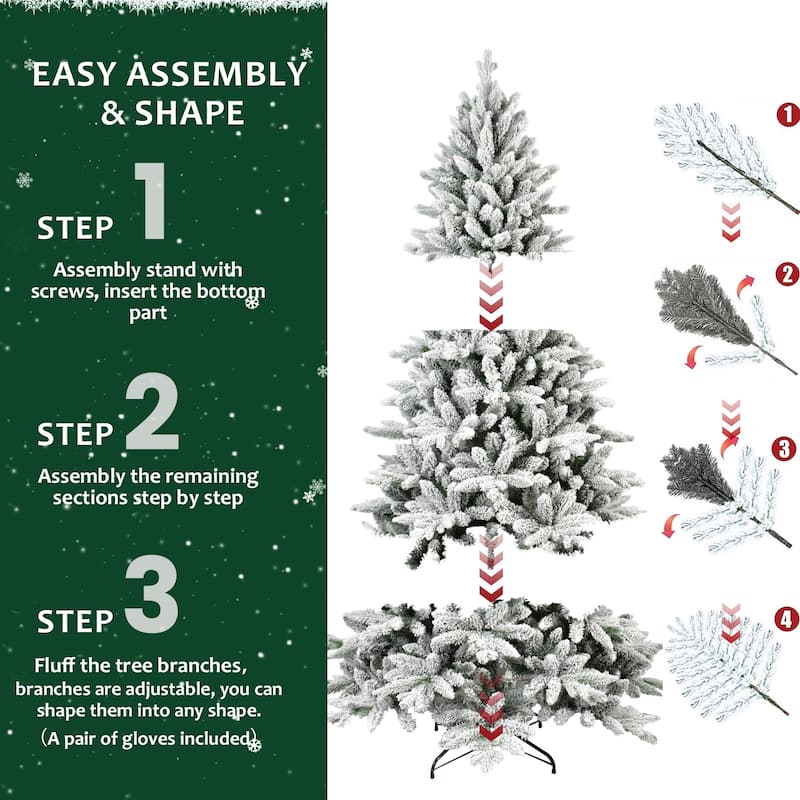 EASY ASSEMBLY & SHAPE

STEP 1

Assembly stand with screws, insert the bottom part

STEP 2

Assembly the remaining sections step by step

STEP 3

Fluff the tree branches, branches are adjustable, you can shape them into any shape.
（A pair of gloves included）

1

2

3

4