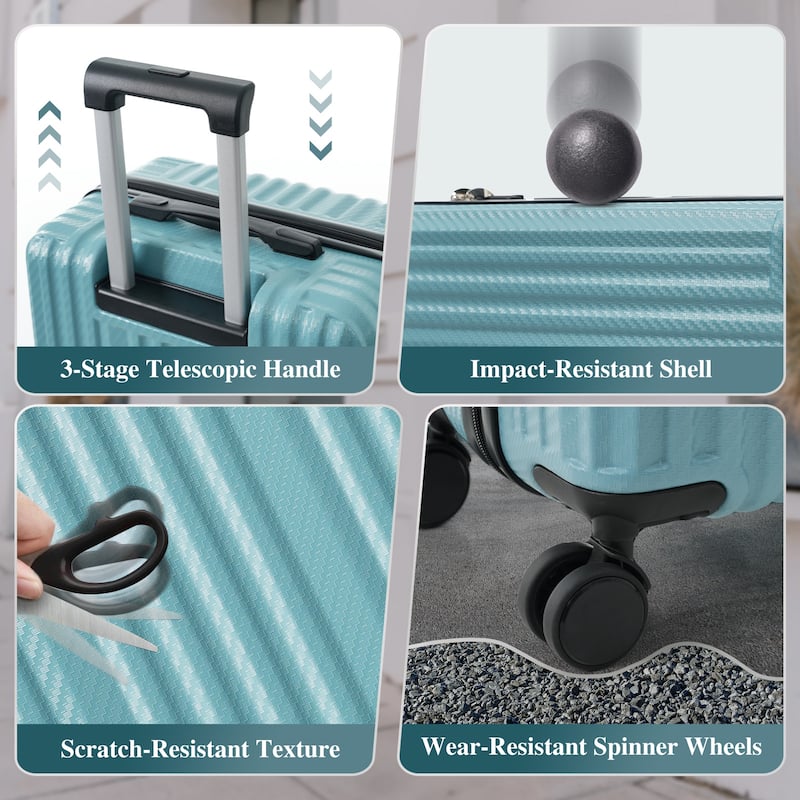 3-Stage Telescopic Handle

Impact-Resistant Shell

Scratch-Resistant Texture

Wear-Resistant Spinner Wheels