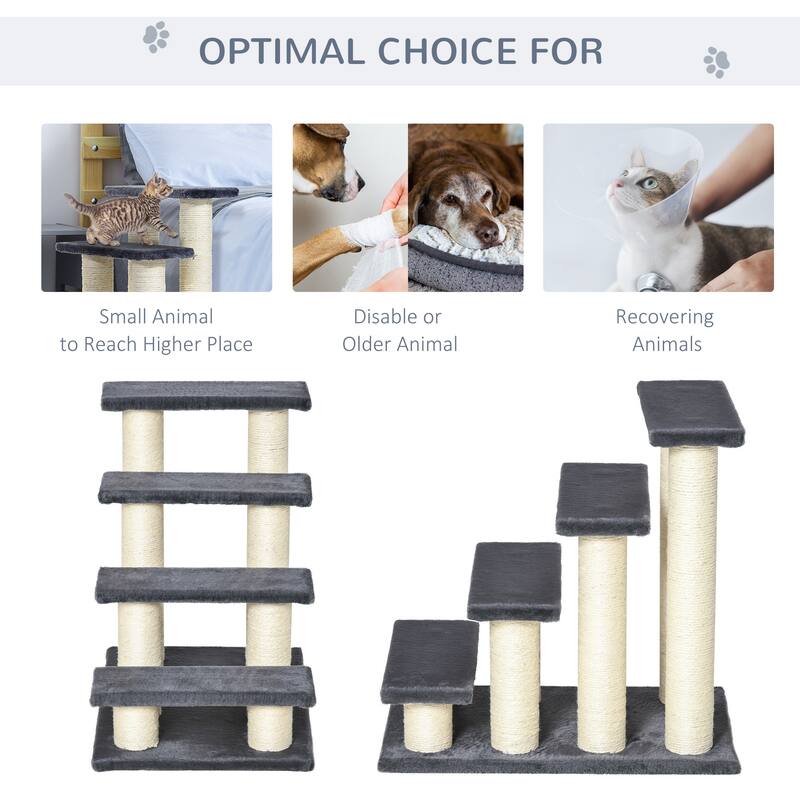 OPTIMAL CHOICE FOR

Small Animal to Reach Higher Place

Disable or Older Animal

Recovering Animals