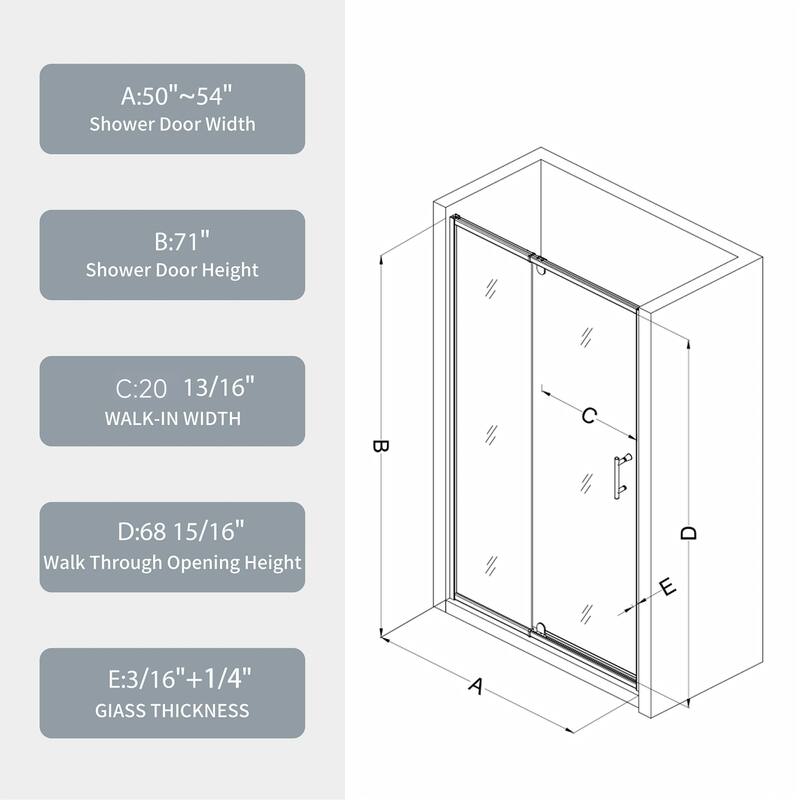 A:50"~54"
Shower Door Width

B:71"
Shower Door Height

C:20 13/16"
WALK-IN WIDTH

D:68 15/16"
Walk Through Opening Height

E:3/16"+1/4"
GIASS THICKNESS

B

C

D

E

A