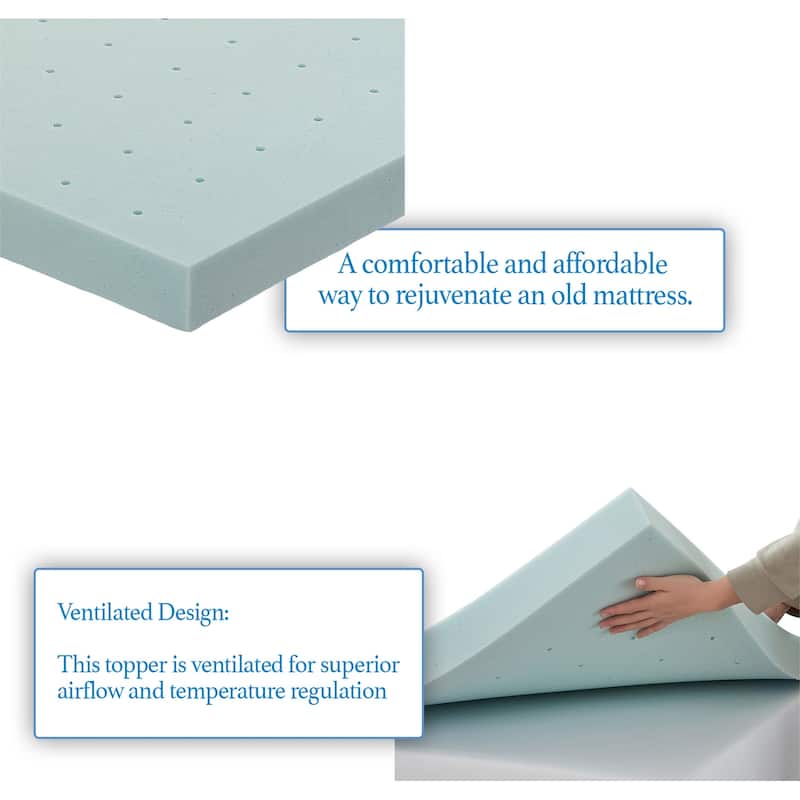 A comfortable and affordable way to rejuvenate an old mattress.

Ventilated Design:

This topper is ventilated for superior airflow and temperature regulation