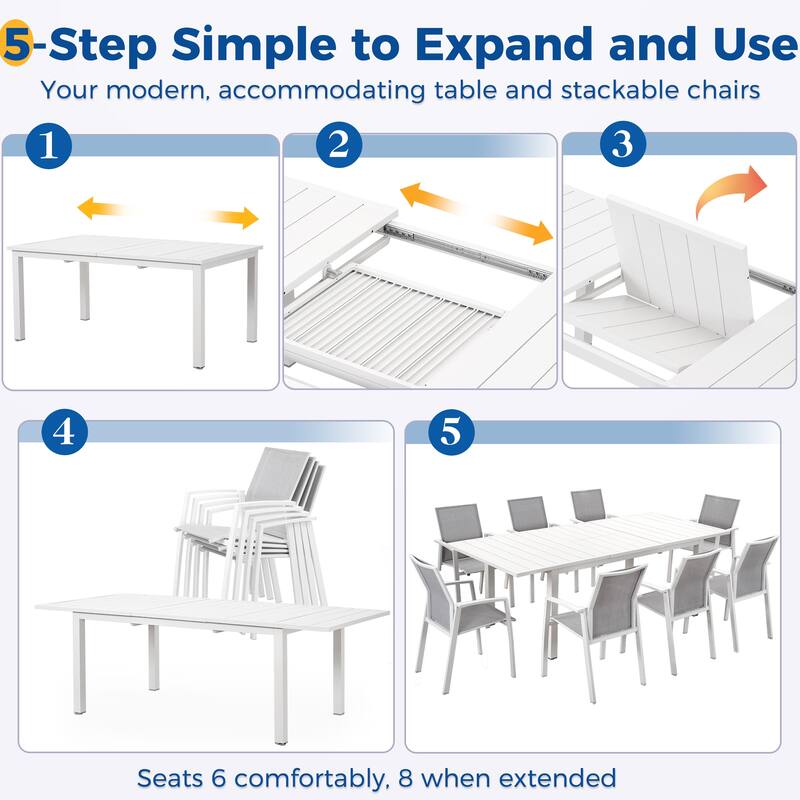 5-Step Simple to Expand and Use
Your modern, accommodating table and stackable chairs

1

2

3

4

5

Seats 6 comfortably, 8 when extended