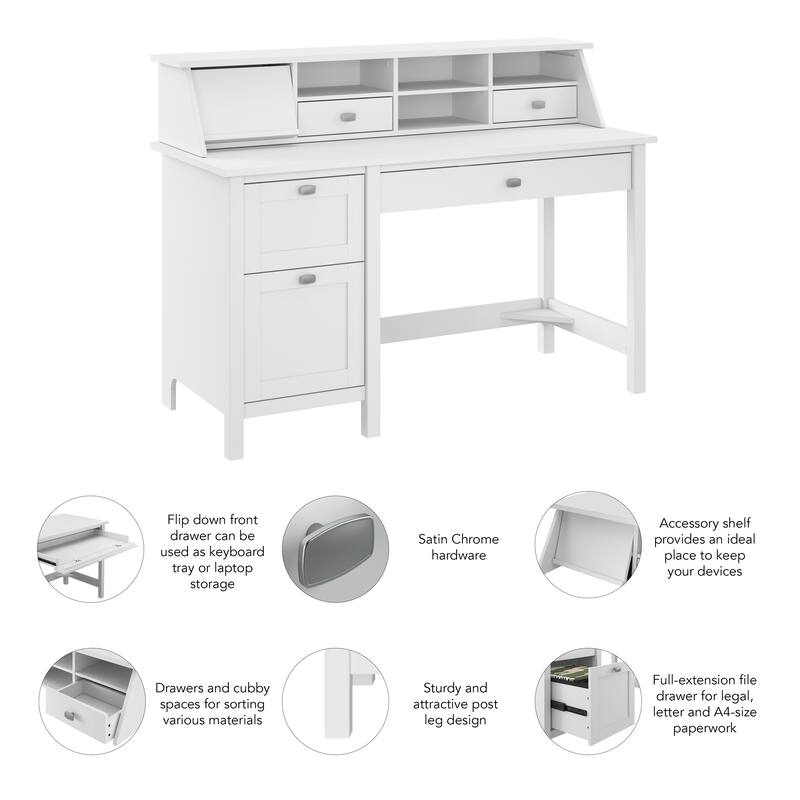 Flip down front drawer can be used as keyboard tray or laptop storage

Satin Chrome hardware

Accessory shelf provides an ideal place to keep your devices

Drawers and cubby spaces for sorting various materials

Sturdy and attractive post leg design

Full-extension file drawer for legal, letter and A4-size paperwork