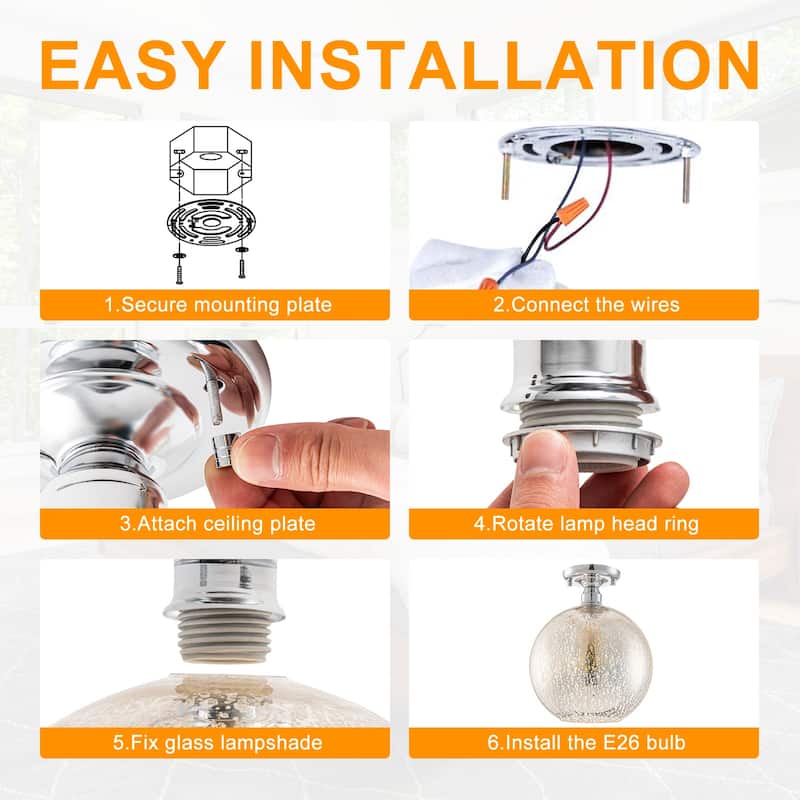 EASY INSTALLATION

1.Secure mounting plate

2.Connect the wires

3.Attach ceiling plate

4.Rotate lamp head ring

5.Fix glass lampshade

6.Install the E26 bulb