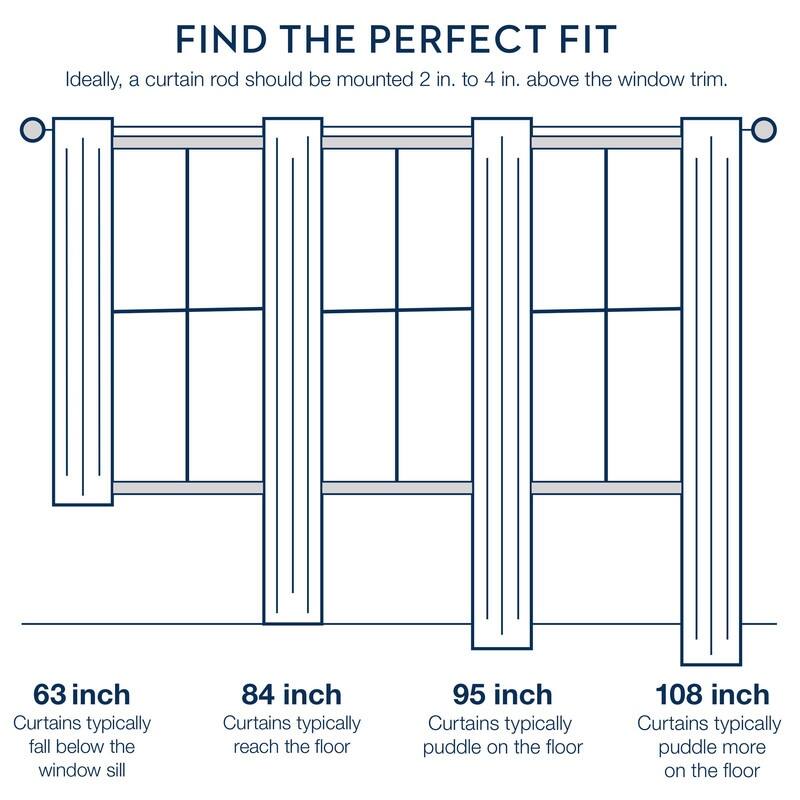 FIND THE PERFECT FIT

Ideally, a curtain rod should be mounted 2 in. to 4 in. above the window trim.

63 inch
Curtains typically fall below the window sill

84 inch
Curtains typically reach the floor

95 inch
Curtains typically puddle on the floor

108 inch
Curtains typically puddle more on the floor