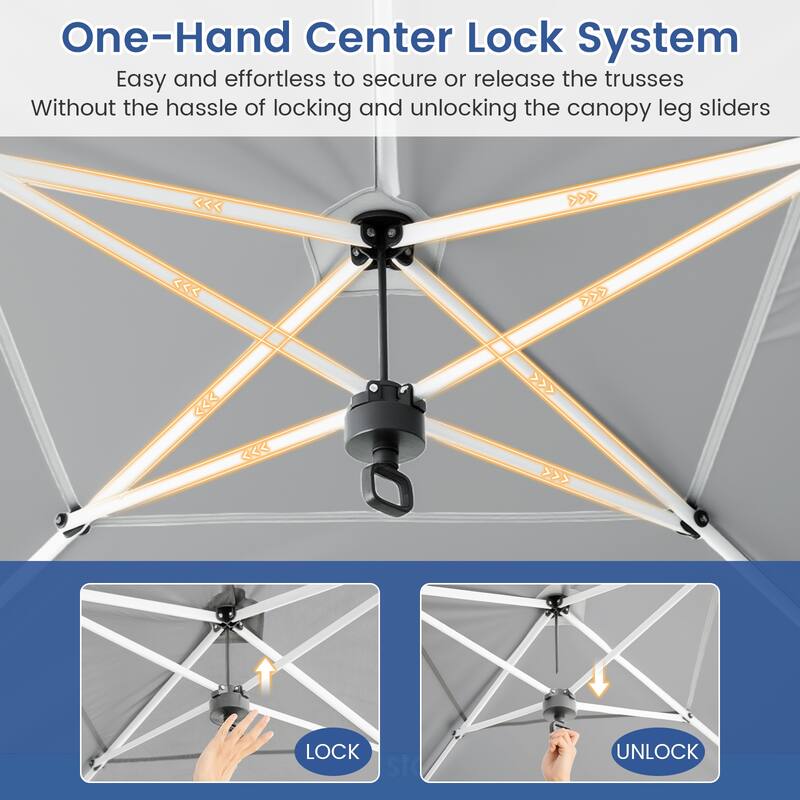 One-Hand Center Lock System

Easy and effortless to secure or release the trusses
Without the hassle of locking and unlocking the canopy leg sliders

LOCK

UNLOCK