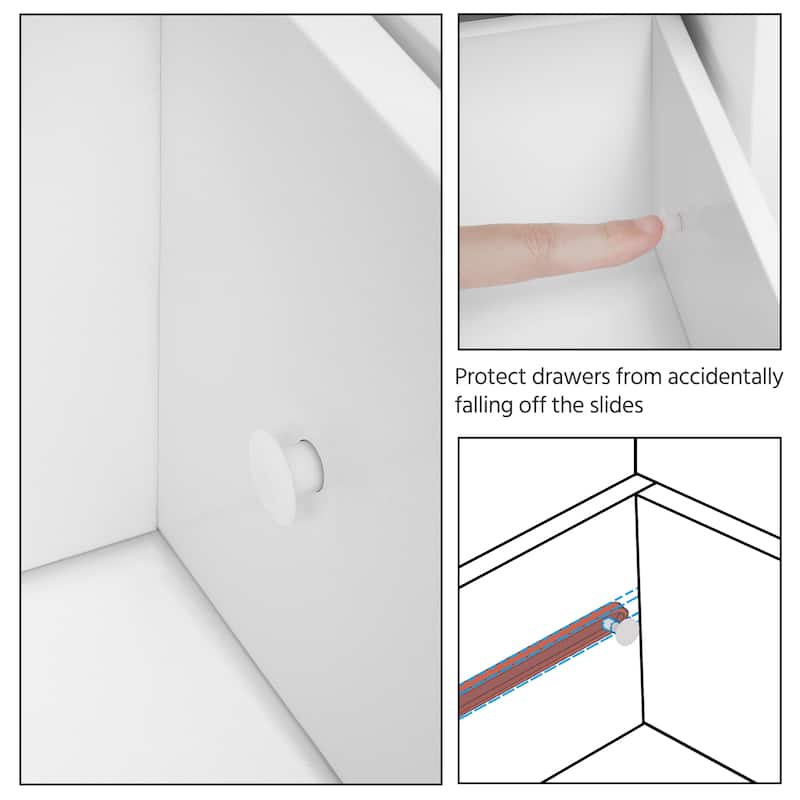 Protect drawers from accidentally falling off the slides