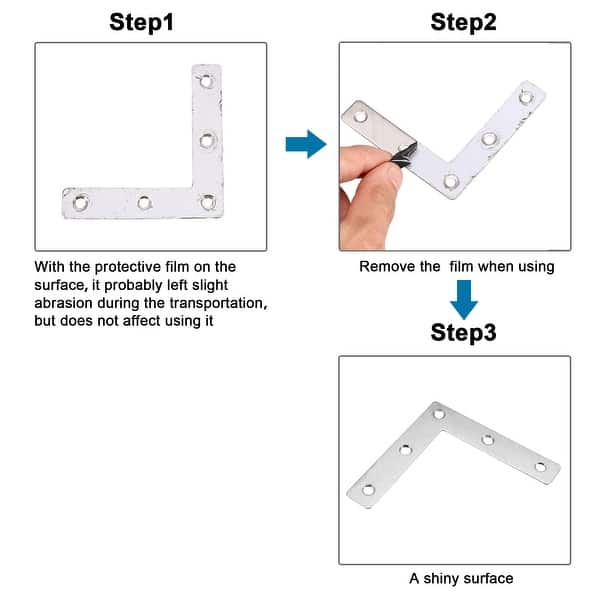 Step1

With the protective film on the surface, it probably left slight abrasion during the transportation, but does not affect using it

Step2

Remove the  film when using

Step3

A shiny surface